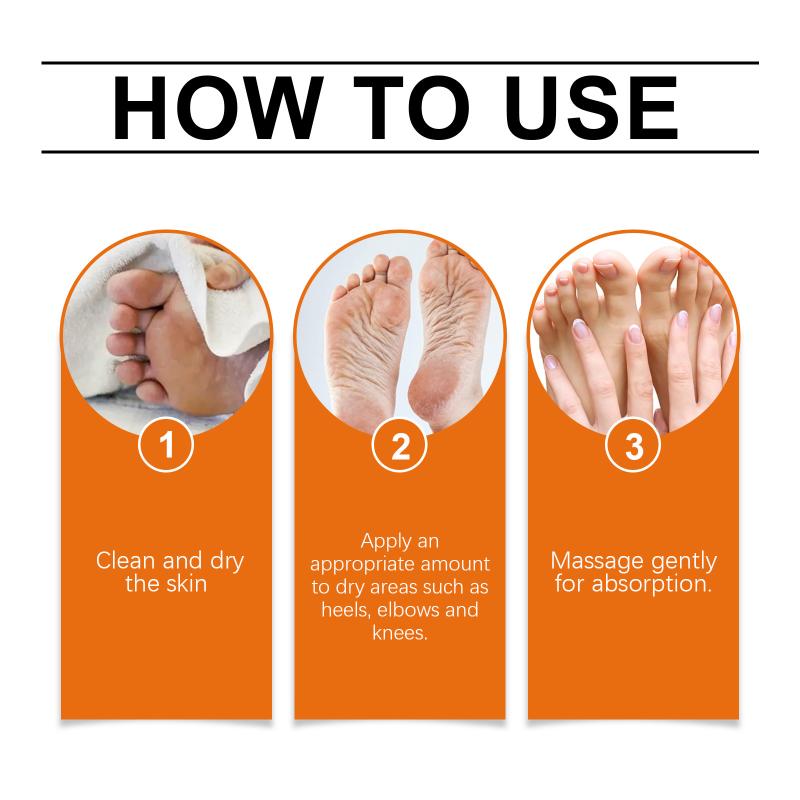 HOW TO USE

1

Clean and dry the skin

2

Apply an appropriate amount to dry areas such as heels, elbows and knees.

3

Massage gently for absorption.