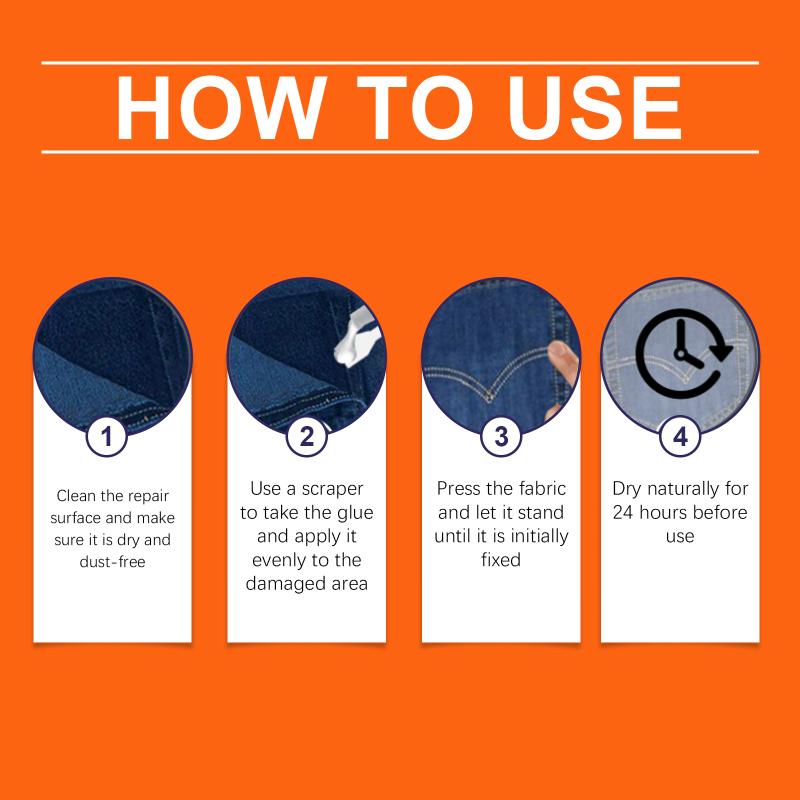 HOW TO USE

1

Clean the repair surface and make sure it is dry and dust-free

2

Use a scraper to take the glue and apply it evenly to the damaged area

3

Press the fabric and let it stand until it is initially fixed

4

Dry naturally for 24 hours before use