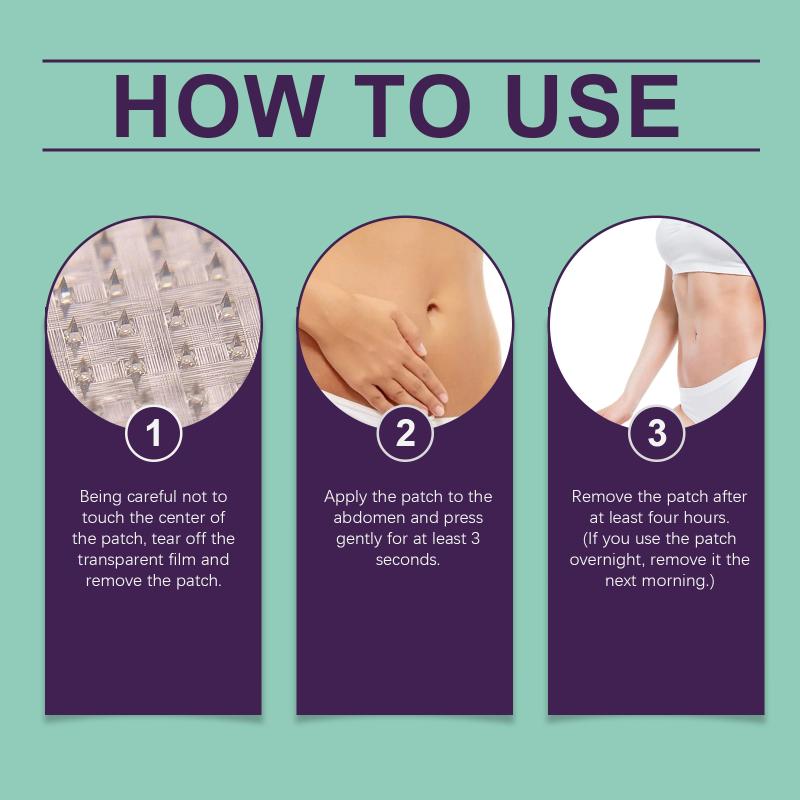 HOW TO USE

1

Being careful not to touch the center of the patch, tear off the transparent film and remove the patch.

2

Apply the patch to the abdomen and press gently for at least 3 seconds.

3

Remove the patch after at least four hours. (If you use the patch overnight, remove it the next morning.)