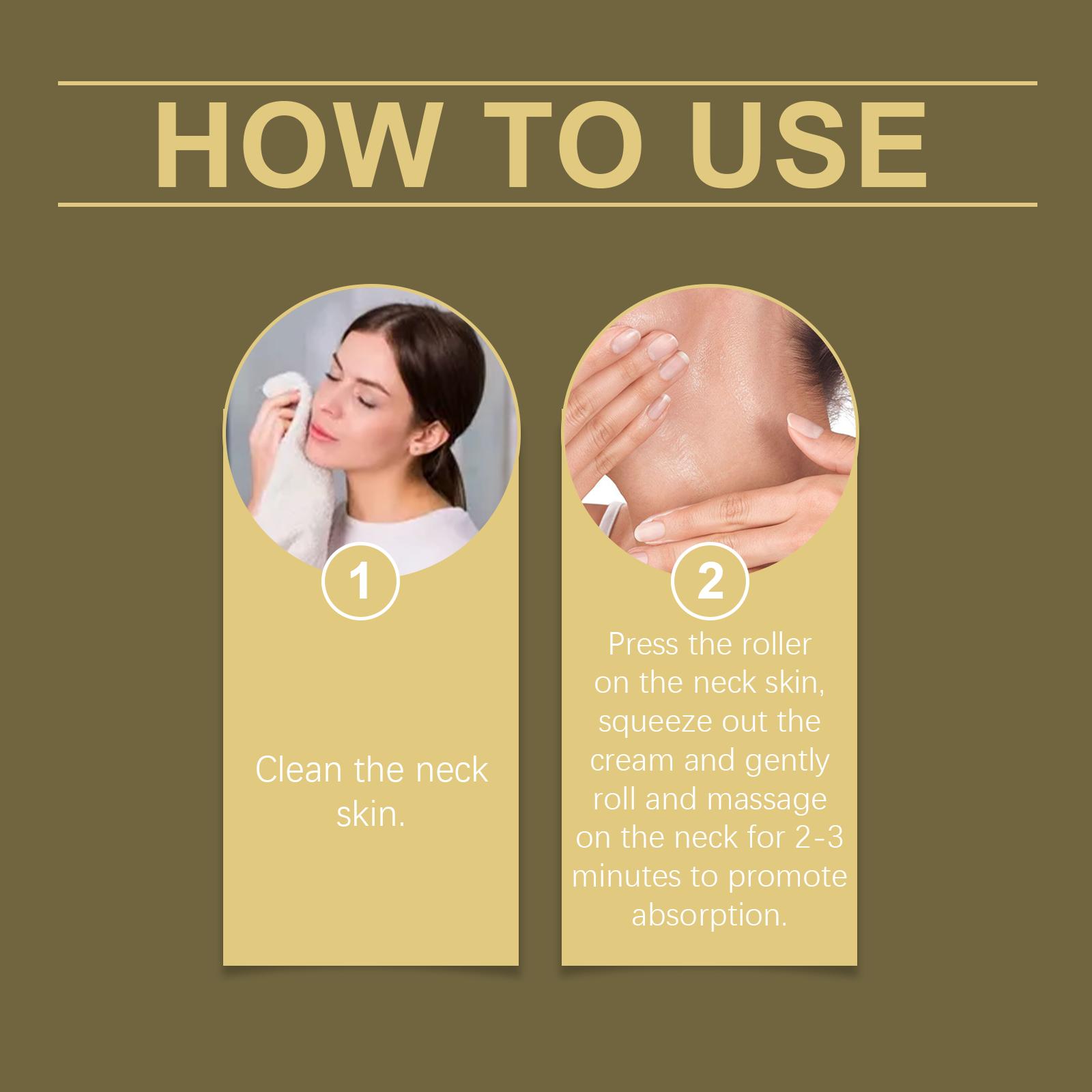 HOW TO USE

1

Clean the neck skin.

2

Press the roller on the neck skin, squeeze out the cream and gently roll and massage on the neck for 2-3 minutes to promote absorption.