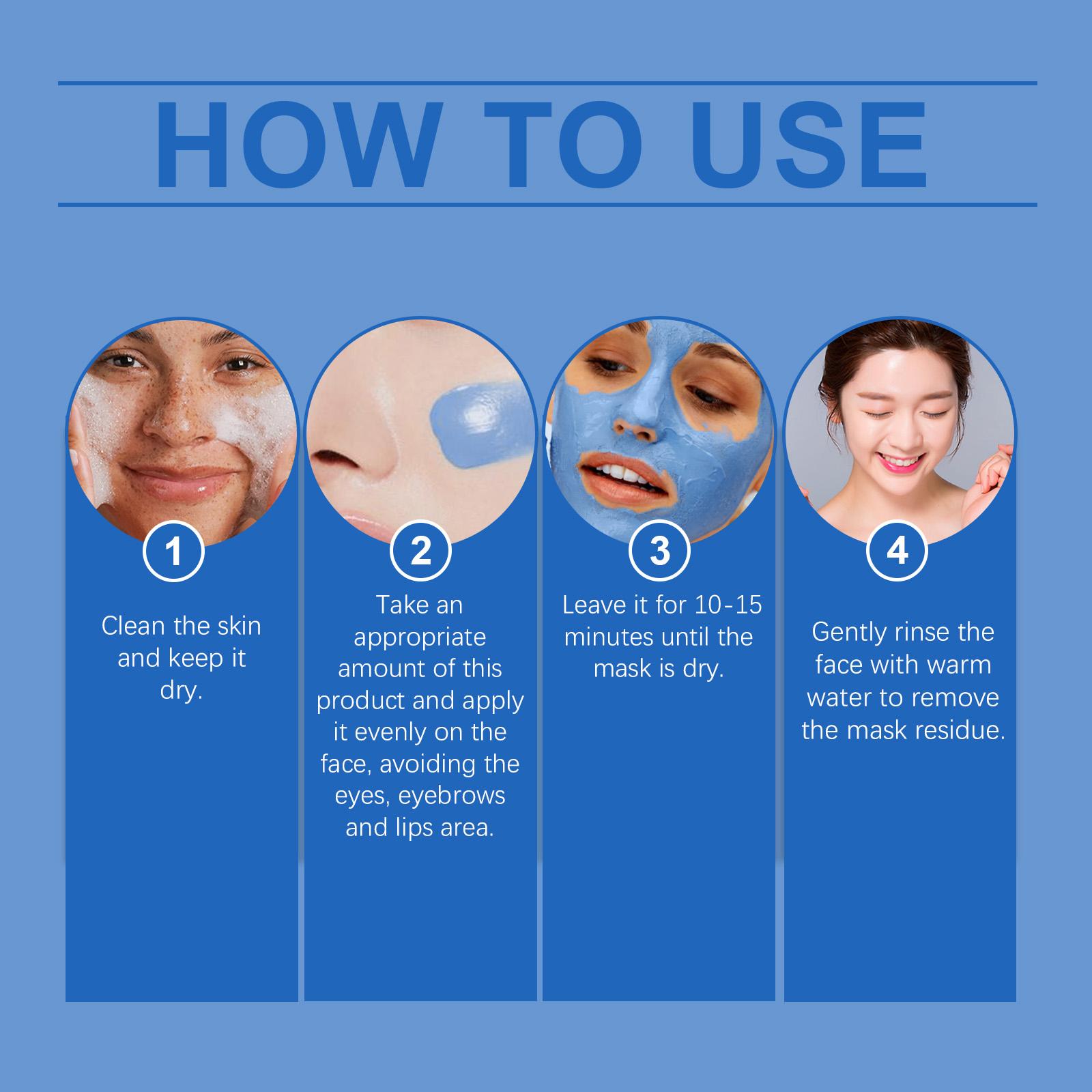 HOW TO USE

1

Clean the skin and keep it dry.

2

Take an appropriate amount of this product and apply it evenly on the face, avoiding the eyes, eyebrows and lips area.

3

Leave it for 10-15 minutes until the mask is dry.

4

Gently rinse the face with warm water to remove the mask residue.