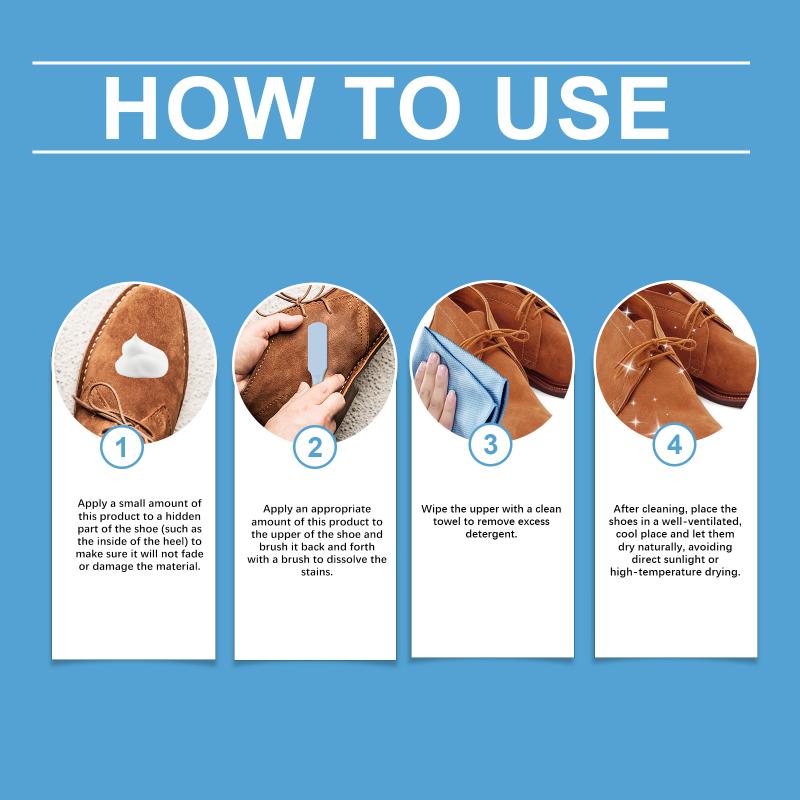 HOW TO USE

1

Apply a small amount of this product to a hidden part of the shoe (such as the inside of the heel) to make sure it will not fade or damage the material.

2

Apply an appropriate amount of this product to the upper of the shoe and brush it back and forth with a brush to dissolve the stains.

3

Wipe the upper with a clean towel to remove excess detergent.

4

After cleaning, place the shoes in a well-ventilated, cool place and let them dry naturally, avoiding direct sunlight or high-temperature drying.