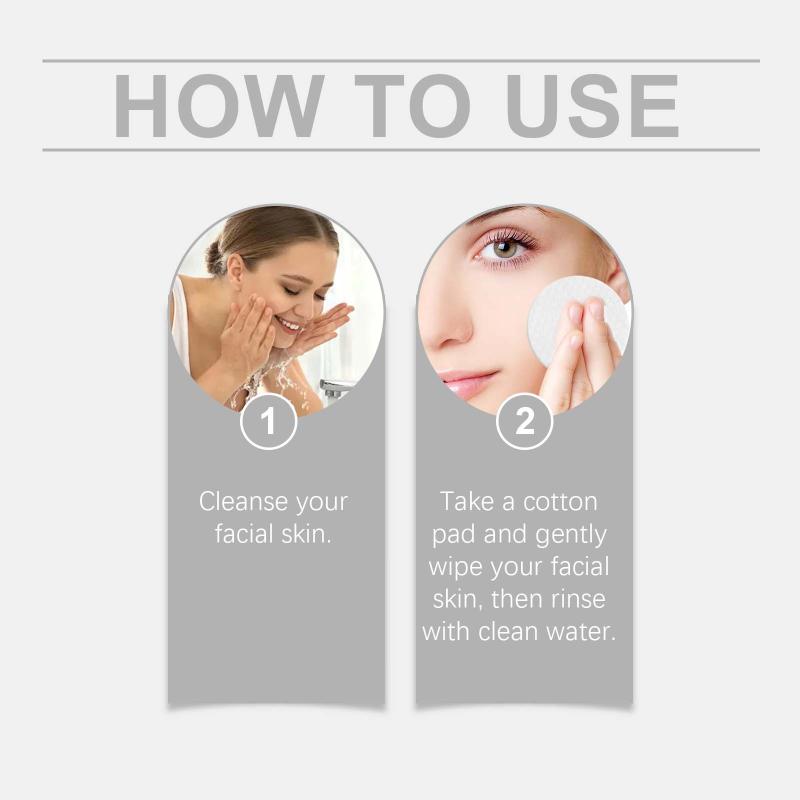 HOW TO USE

1

Cleanse your facial skin.

2

Take a cotton pad and gently wipe your facial skin, then rinse with clean water.