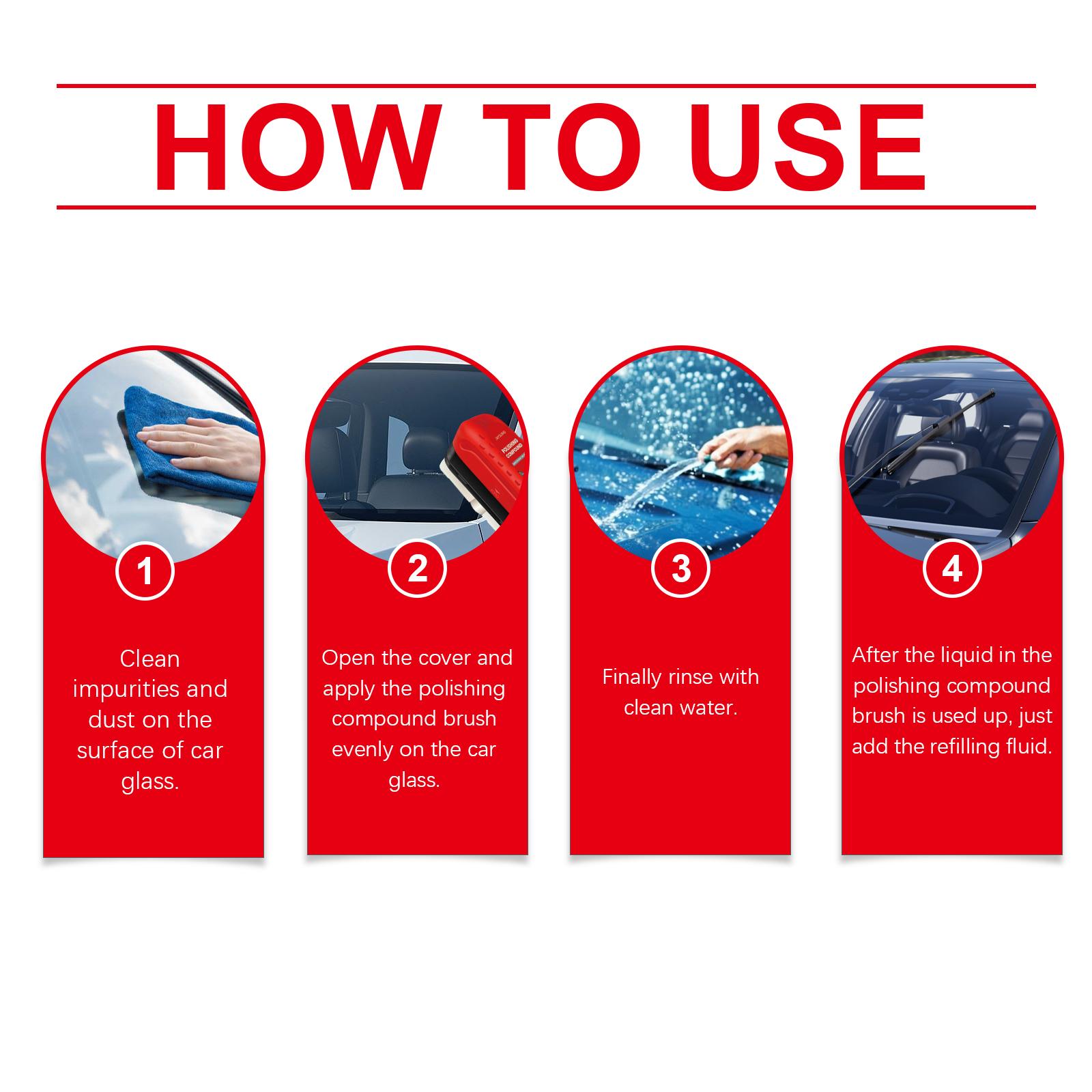 HOW TO USE

POLISHING COMPOUND

1

Clean impurities and dust on the surface of car glass.

2

Open the cover and apply the polishing compound brush evenly on the car glass.

3

Finally rinse with clean water.

4

After the liquid in the polishing compound brush is used up, just add the refilling fluid.