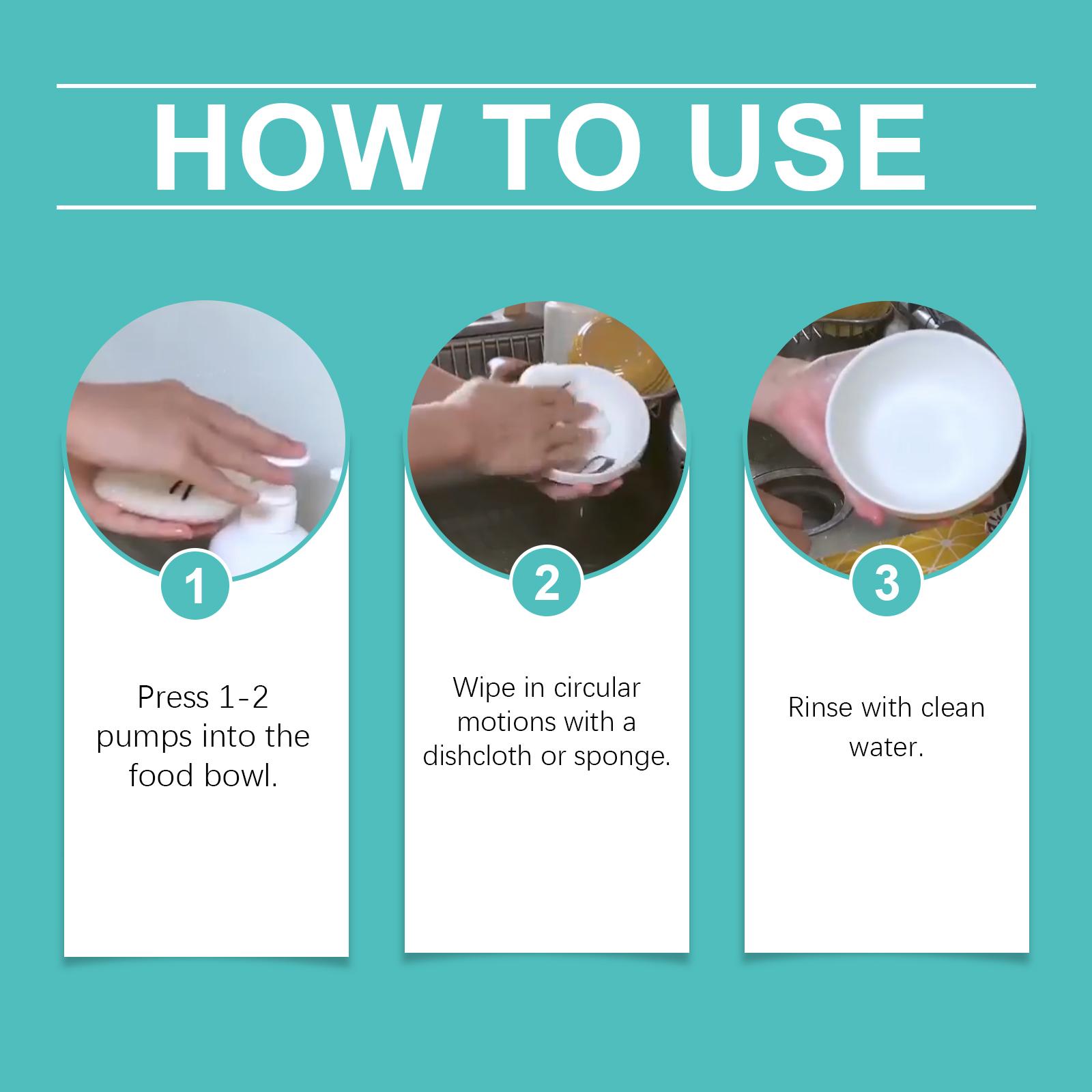 HOW TO USE

1

Press 1-2 pumps into the food bowl.

2

Wipe in circular motions with a dishcloth or sponge.

3

Rinse with clean water.