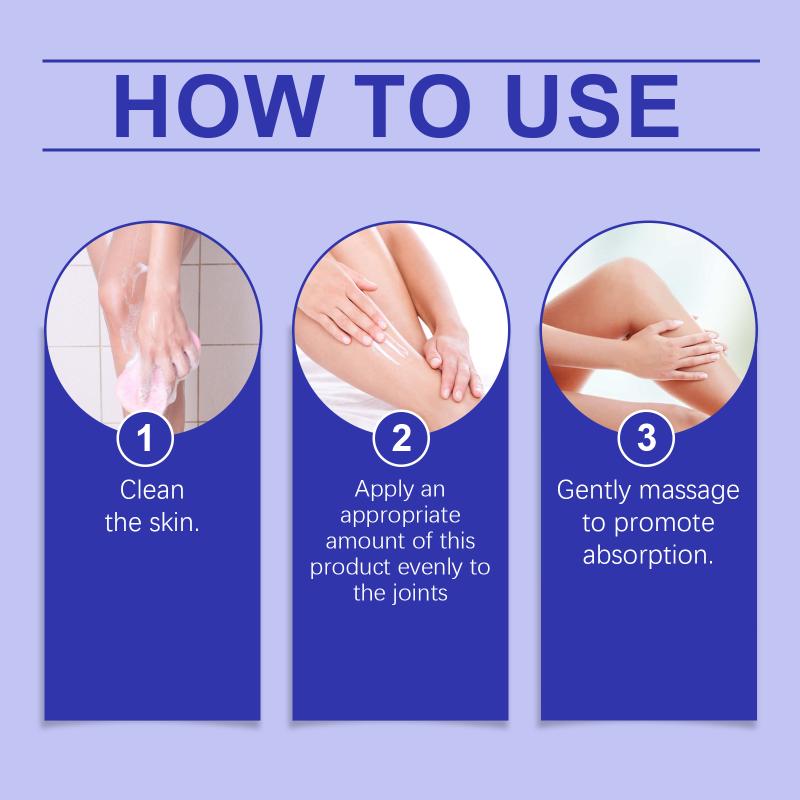 HOW TO USE

1
Clean the skin.

2
Apply an appropriate amount of this product evenly to the joints

3
Gently massage to promote absorption.