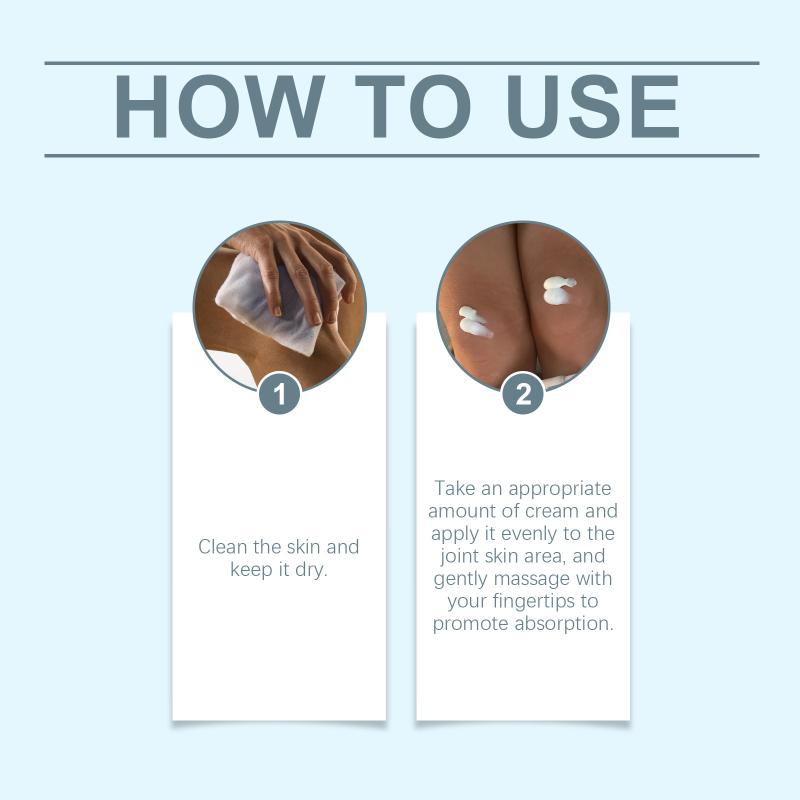 HOW TO USE

1

Clean the skin and keep it dry.

2

Take an appropriate amount of cream and apply it evenly to the joint skin area, and gently massage with your fingertips to promote absorption.