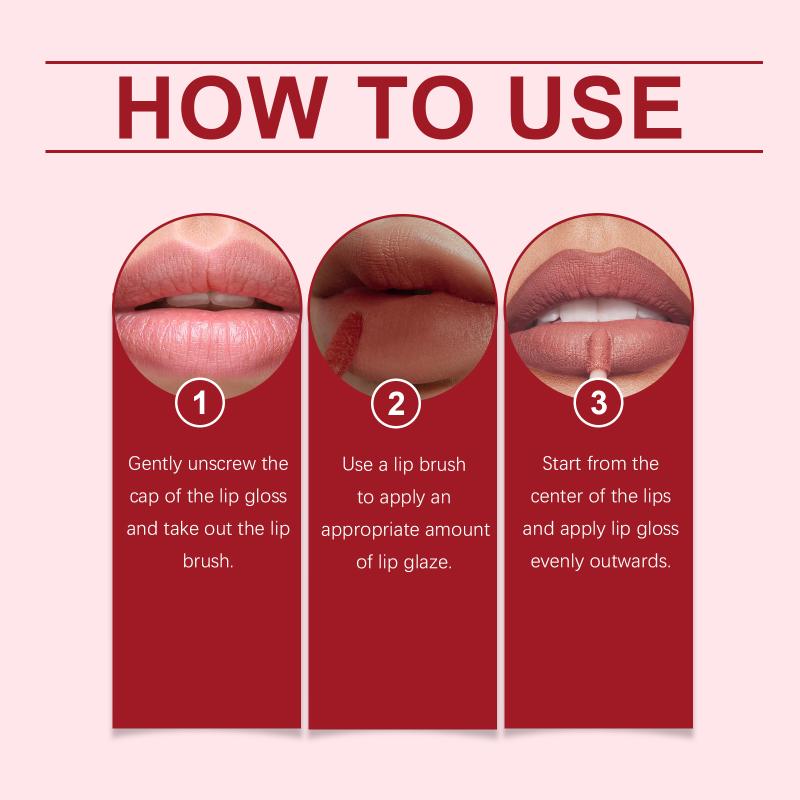 HOW TO USE

1

Gently unscrew the cap of the lip gloss and take out the lip brush.

2

Use a lip brush to apply an appropriate amount of lip glaze.

3

Start from the center of the lips and apply lip gloss evenly outwards.