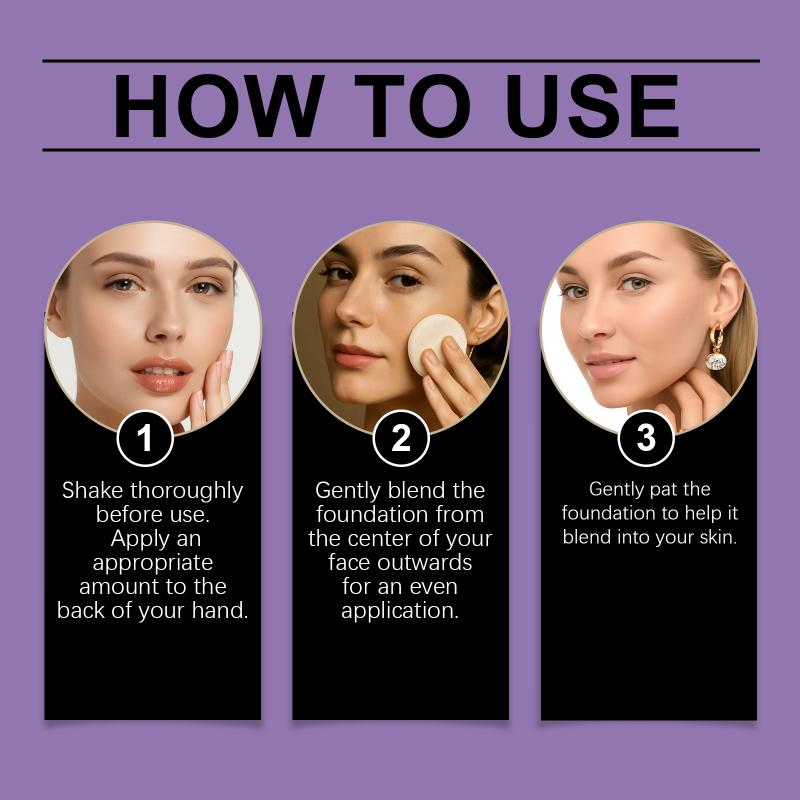 HOW TO USE

1

Shake thoroughly before use. Apply an appropriate amount to the back of your hand.

2

Gently blend the foundation from the center of your face outwards for an even application.

3

Gently pat the foundation to help it blend into your skin.