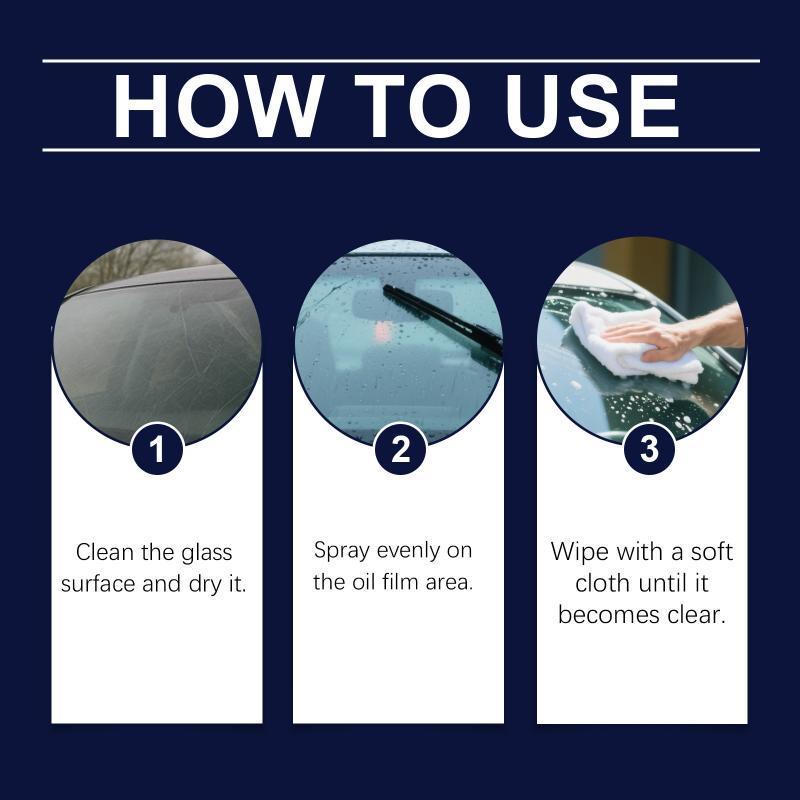 HOW TO USE

1

Clean the glass surface and dry it.

2

Spray evenly on the oil film area.

3

Wipe with a soft cloth until it becomes clear.