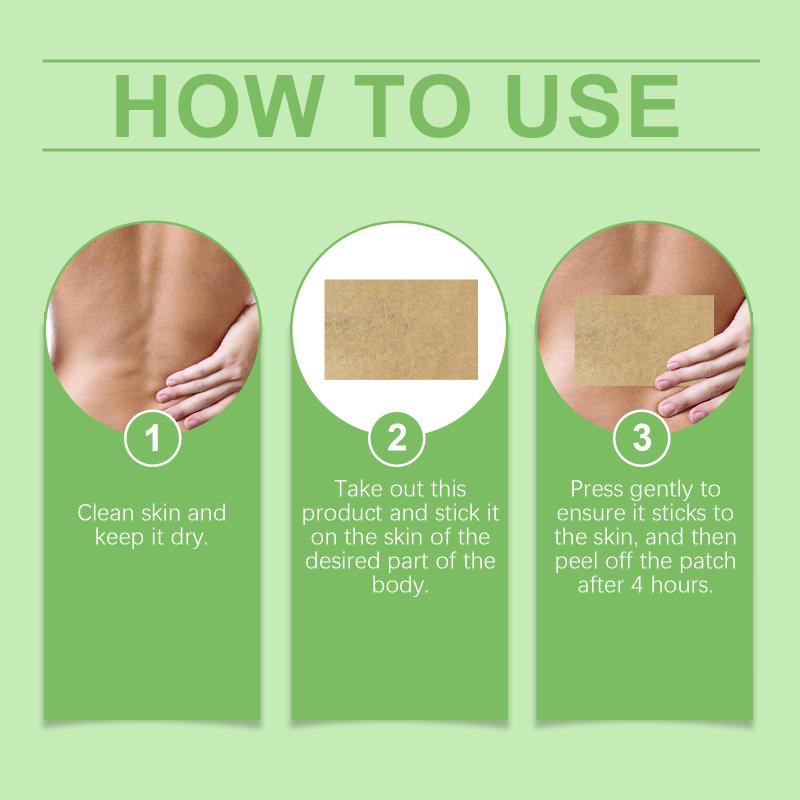 HOW TO USE

1

Clean skin and keep it dry.

2

Take out this product and stick it on the skin of the desired part of the body.

3

Press gently to ensure it sticks to the skin, and then peel off the patch after 4 hours.