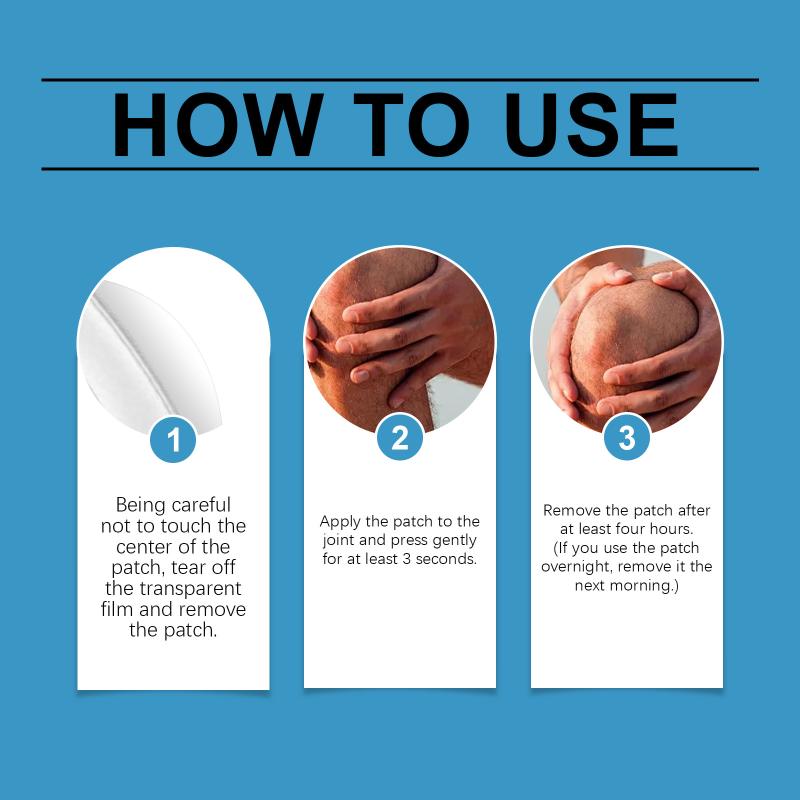 HOW TO USE

1

Being careful not to touch the center of the patch, tear off the transparent film and remove the patch.

2

Apply the patch to the joint and press gently for at least 3 seconds.

3

Remove the patch after at least four hours.
(If you use the patch overnight, remove it the next morning.)