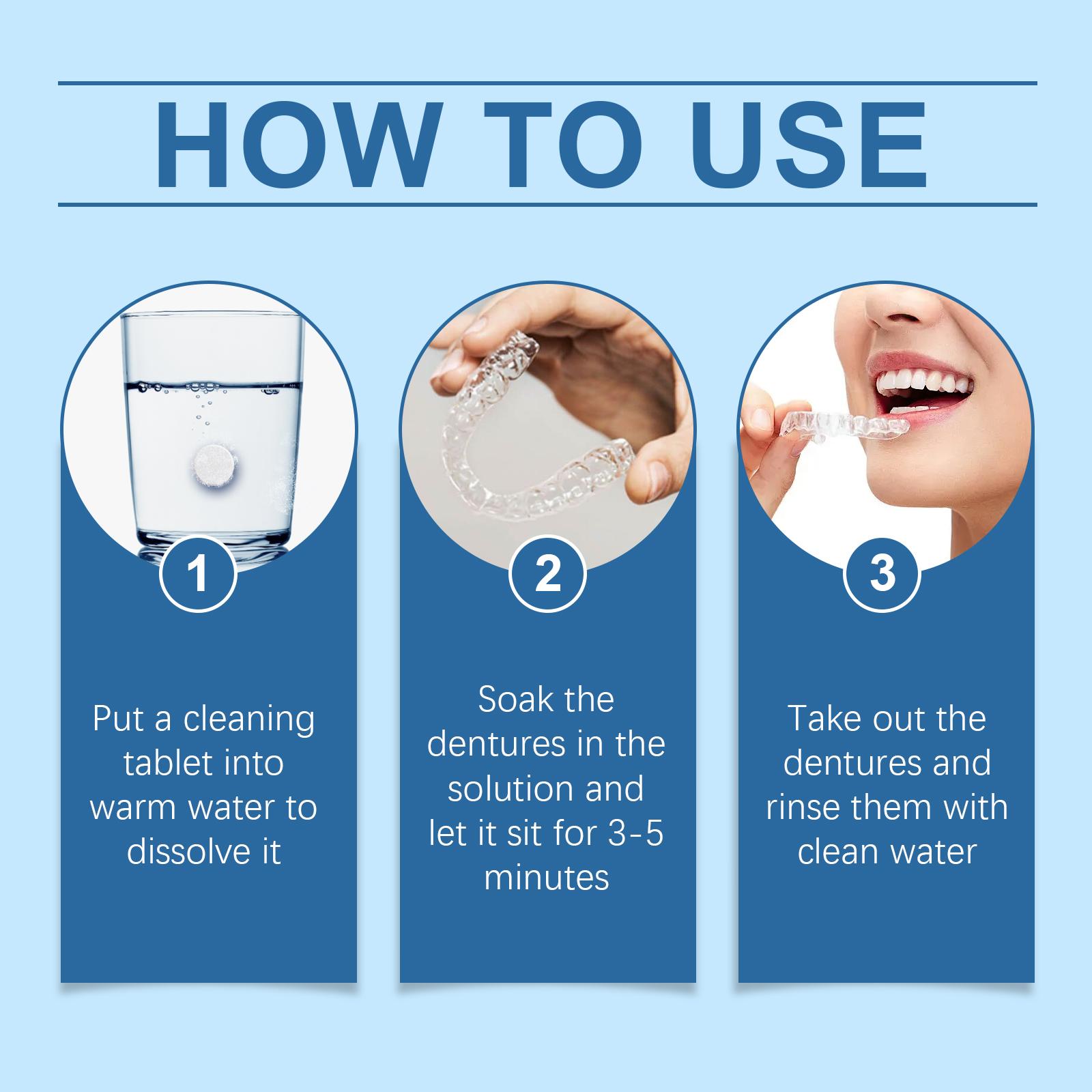 HOW TO USE

1

Put a cleaning tablet into warm water to dissolve it

2

Soak the dentures in the solution and let it sit for 3-5 minutes

3

Take out the dentures and rinse them with clean water