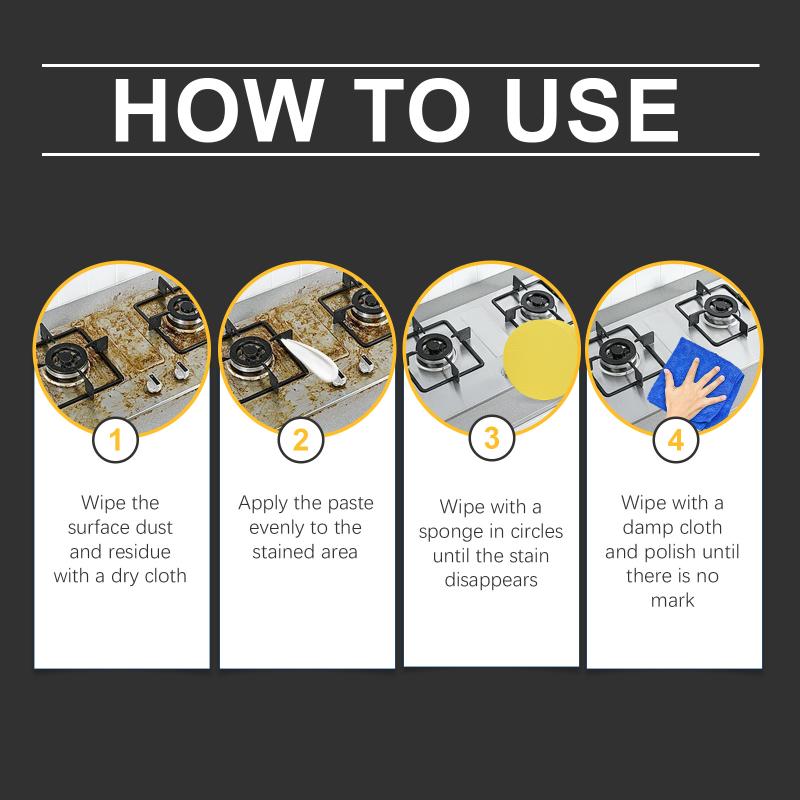 HOW TO USE

1

Wipe the surface dust and residue with a dry cloth

2

Apply the paste evenly to the stained area

3

Wipe with a sponge in circles until the stain disappears

4

Wipe with a damp cloth and polish until there is no mark