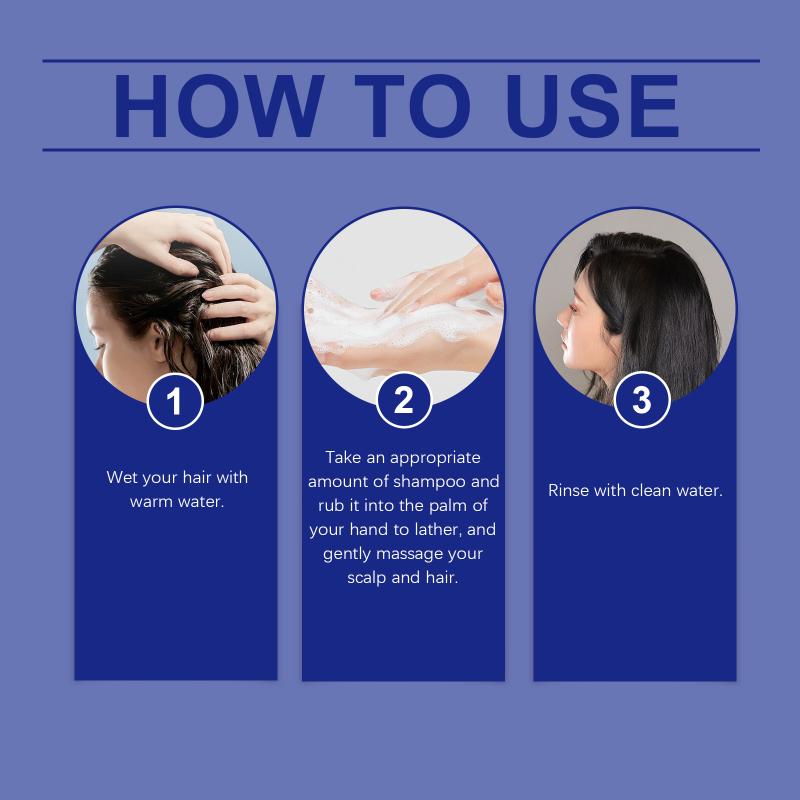 HOW TO USE

1

Wet your hair with warm water.

2

Take an appropriate amount of shampoo and rub it into the palm of your hand to lather, and gently massage your scalp and hair.

3

Rinse with clean water.