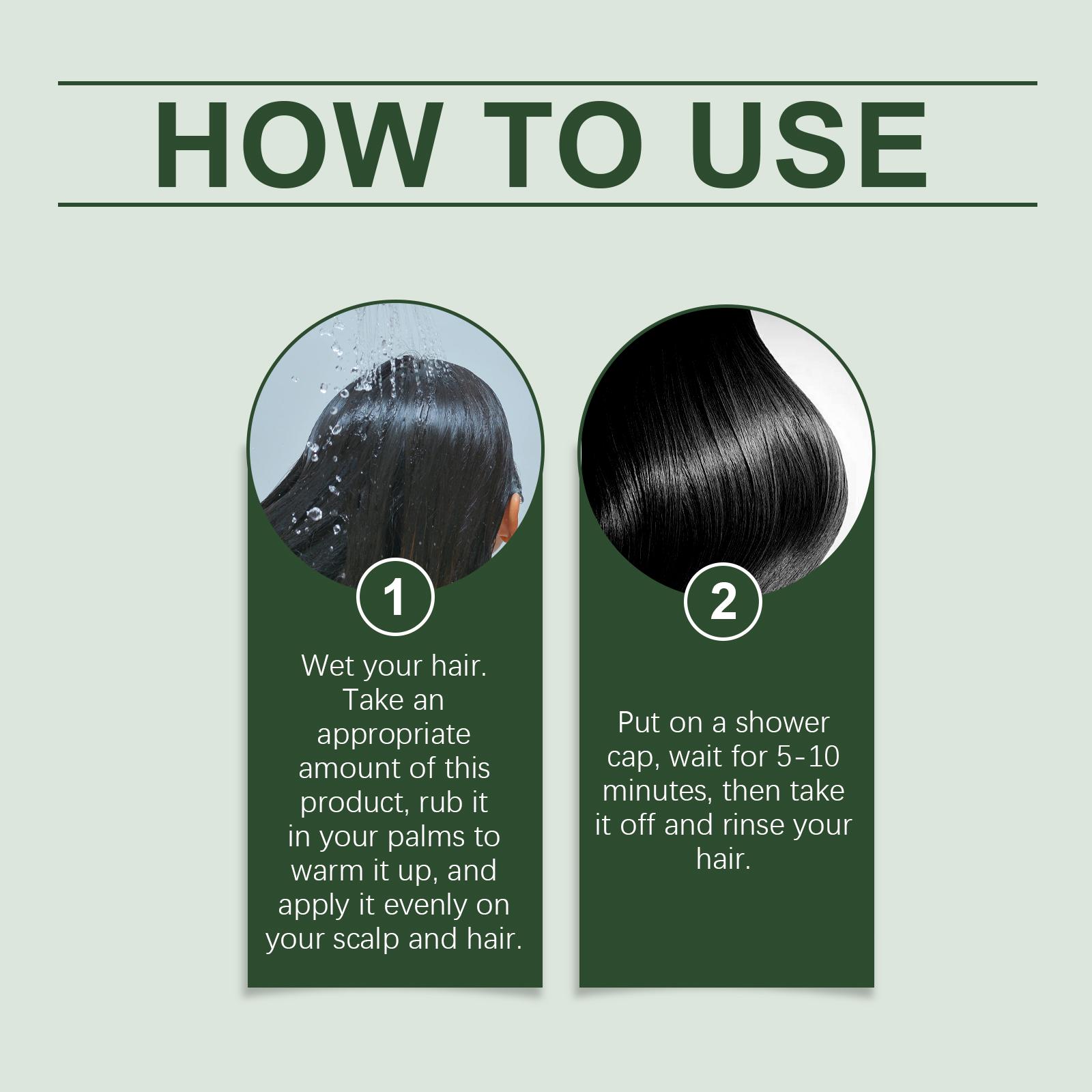 HOW TO USE

1

Wet your hair. Take an appropriate amount of this product, rub it in your palms to warm it up, and apply it evenly on your scalp and hair.

2

Put on a shower cap, wait for 5-10 minutes, then take it off and rinse your hair.