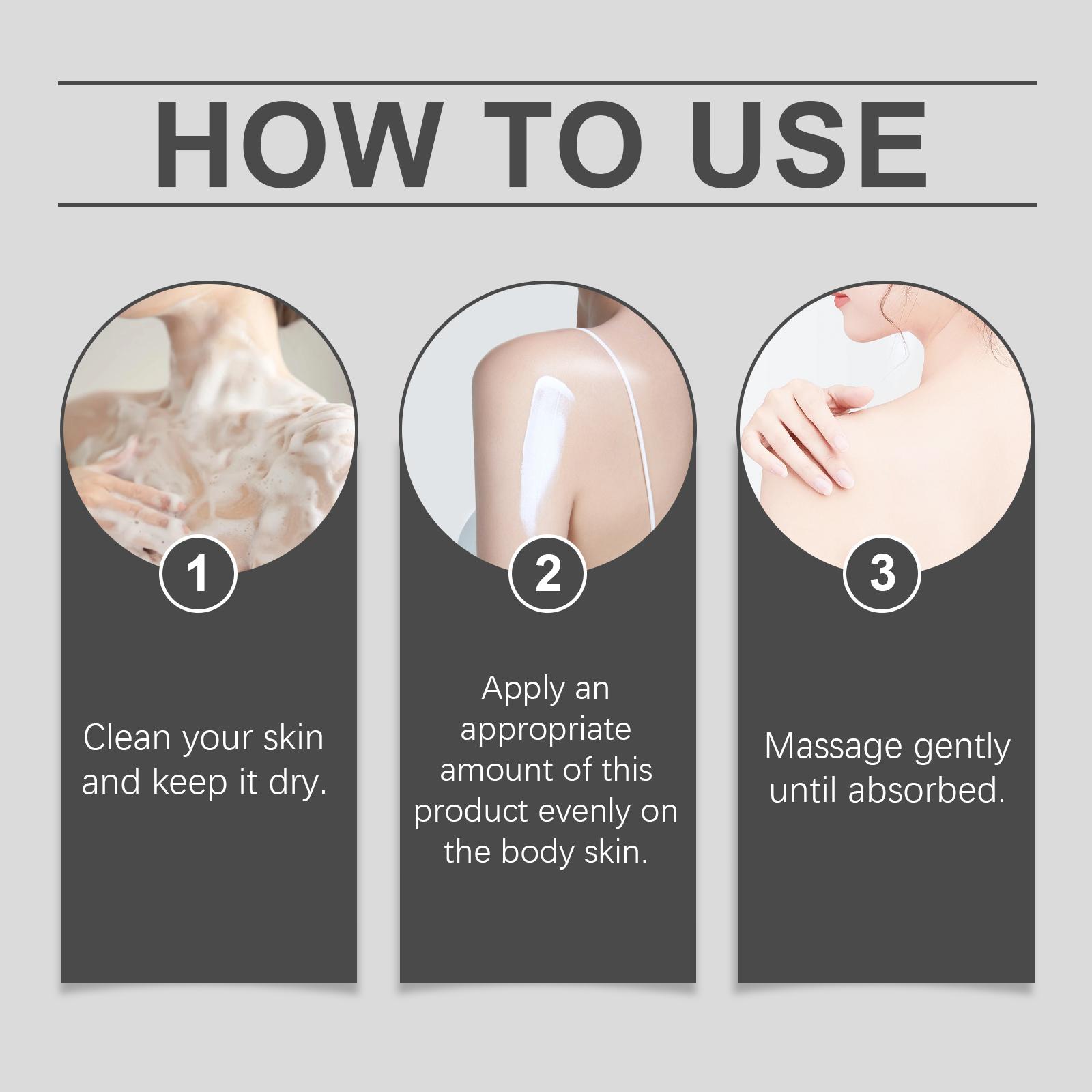 HOW TO USE

1

Clean your skin and keep it dry.

2

Apply an appropriate amount of this product evenly on the body skin.

3

Massage gently until absorbed.