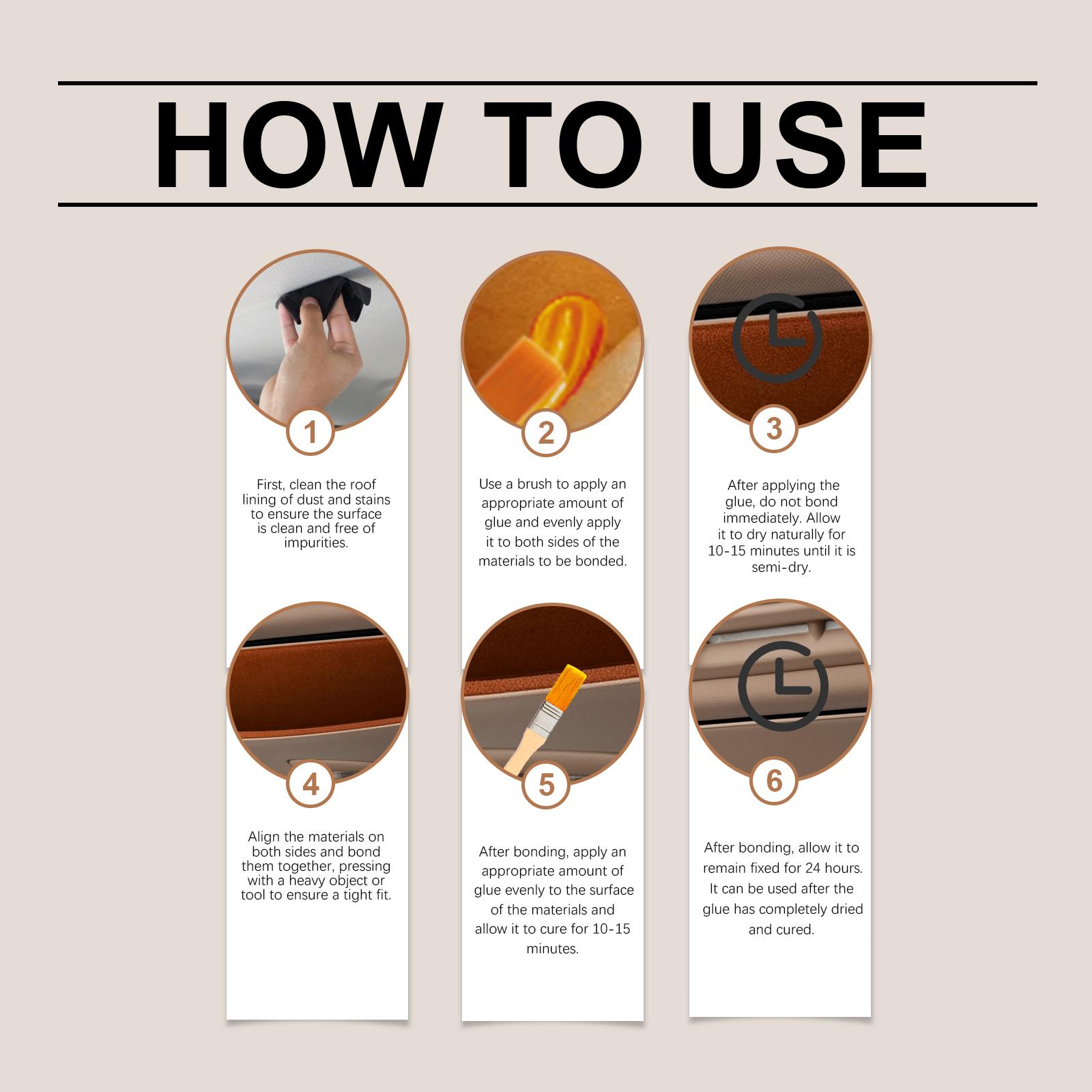 HOW TO USE

1

First, clean the roof lining of dust and stains to ensure the surface is clean and free of impurities.

2

Use a brush to apply an appropriate amount of glue and evenly apply it to both sides of the materials to be bonded.

3

After applying the glue, do not bond immediately. Allow it to dry naturally for 10-15 minutes until it is semi-dry.

4

Align the materials on both sides and bond them together, pressing with a heavy object or tool to ensure a tight fit.

5

After bonding, apply an appropriate amount of glue evenly to the surface of the materials and allow it to cure for 10-15 minutes.

6

After bonding, allow it to remain fixed for 24 hours. It can be used after the glue has completely dried and cured.