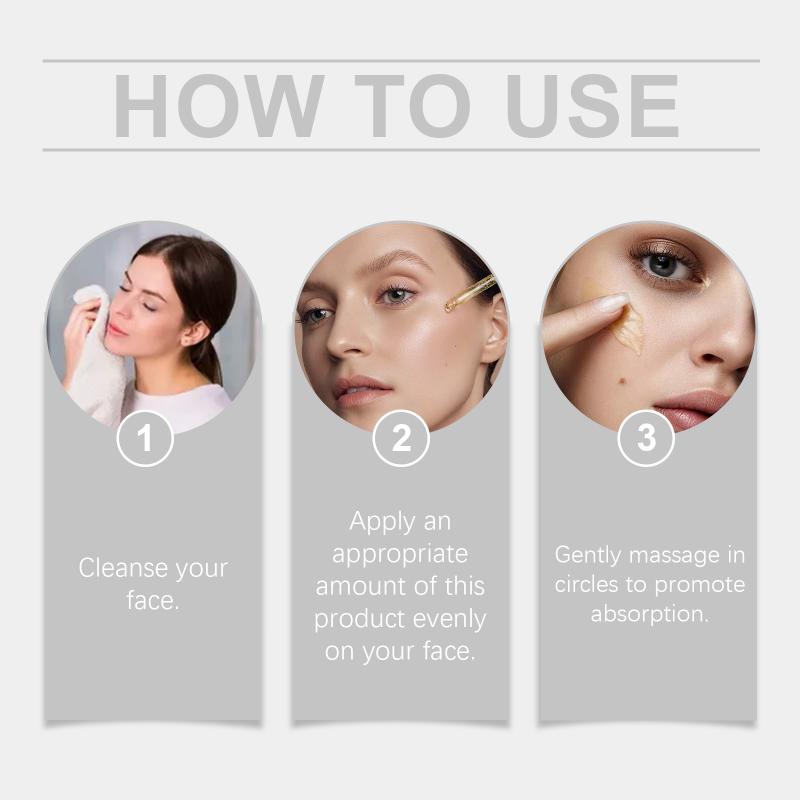 HOW TO USE

1

Cleanse your face.

2

Apply an appropriate amount of this product evenly on your face.

3

Gently massage in circles to promote absorption.