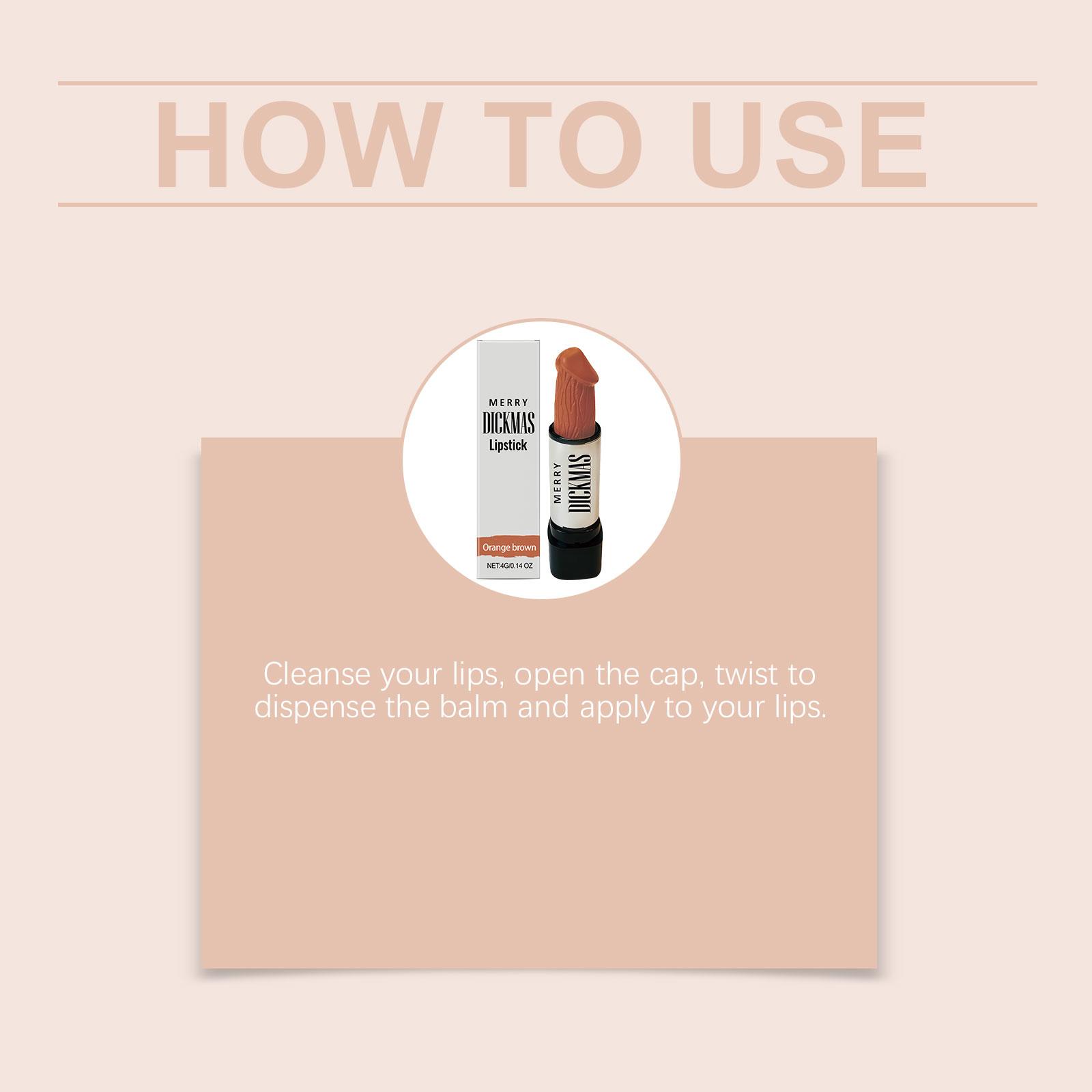 HOW TO USE

MERRY
DICKMAS
Lipstick

Orange brown
NET:4G/0.14 OZ

MERRY
DICKMAS

Cleanse your lips, open the cap, twist to dispense the balm and apply to your lips.