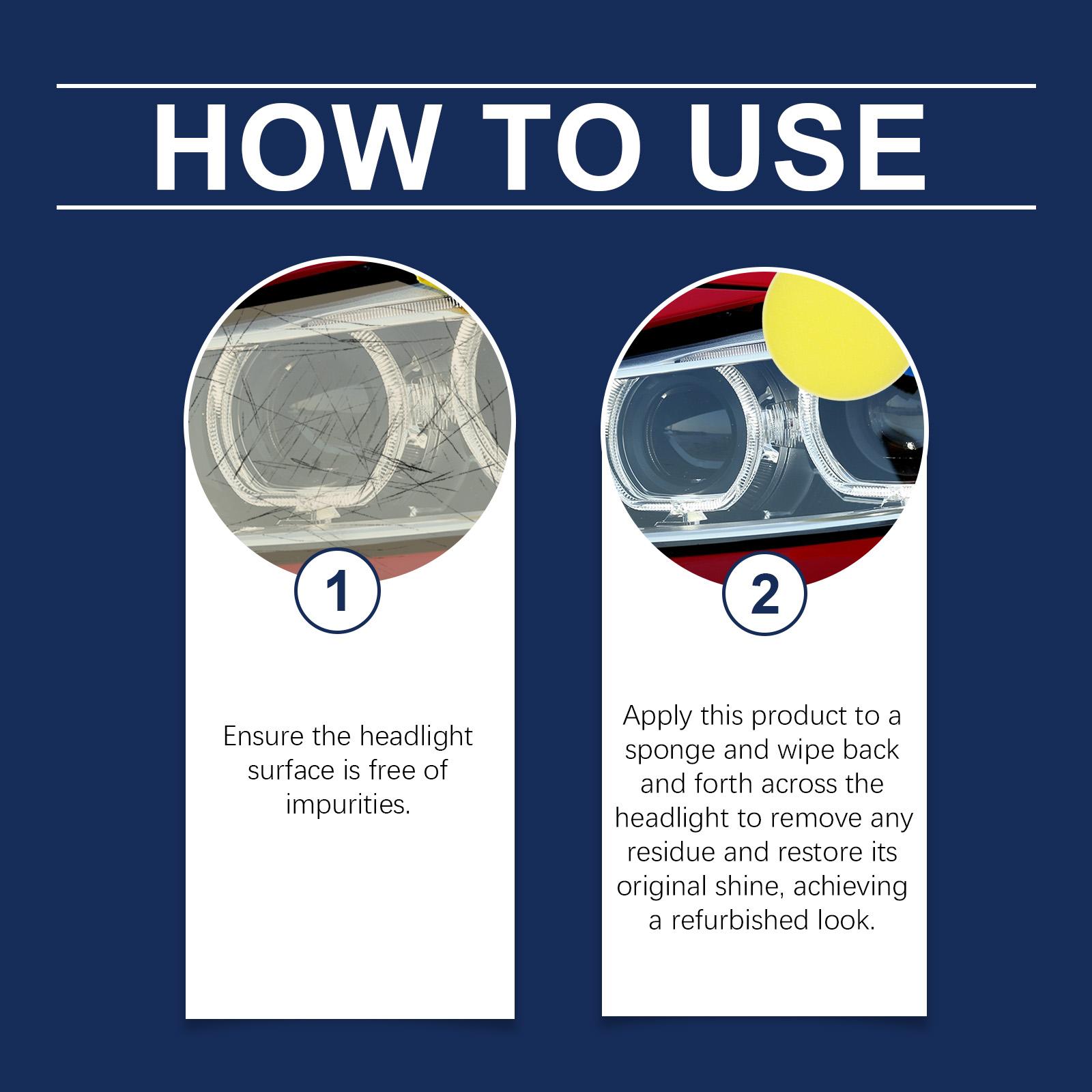 HOW TO USE

1

Ensure the headlight surface is free of impurities.

2

Apply this product to a sponge and wipe back and forth across the headlight to remove any residue and restore its original shine, achieving a refurbished look.