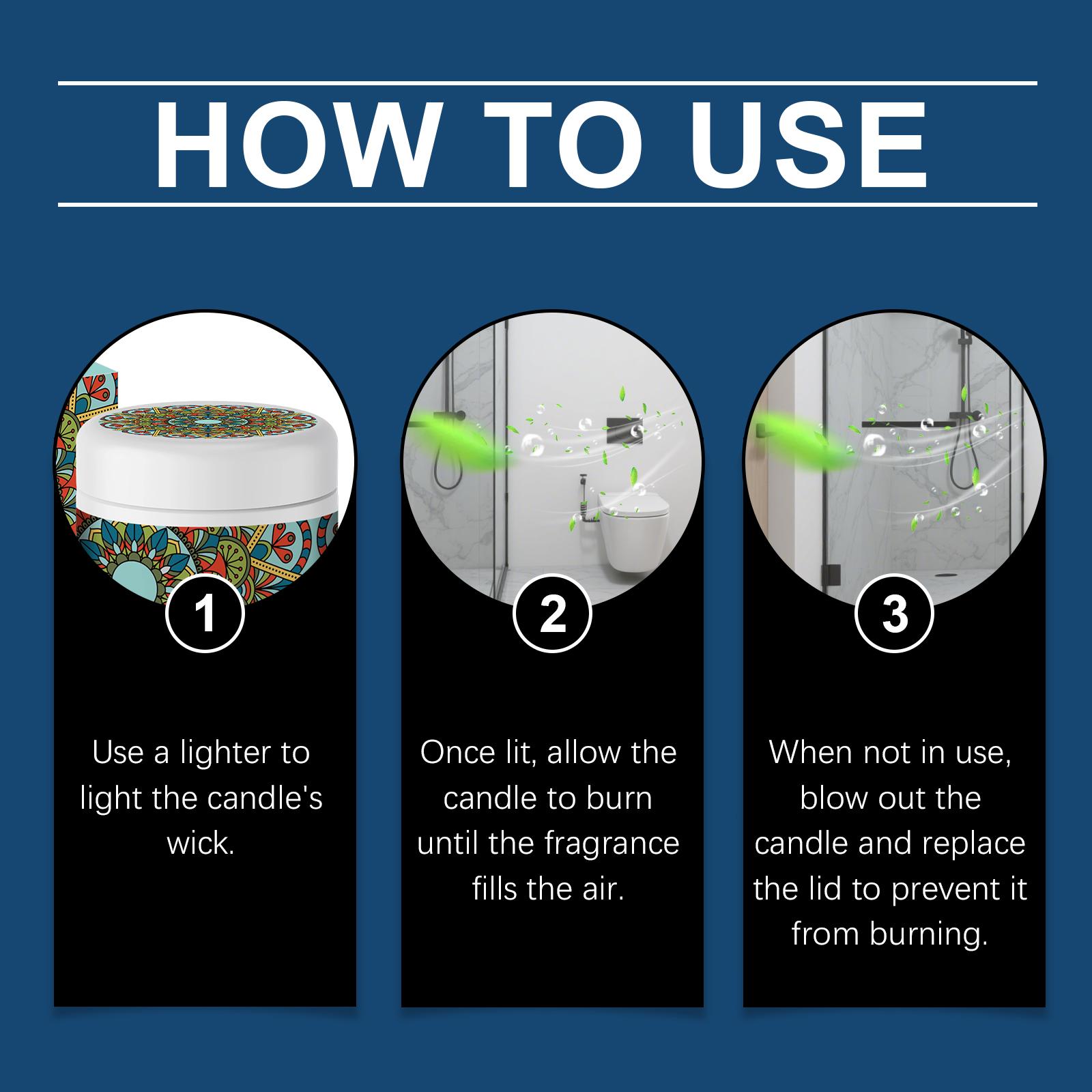 HOW TO USE

1

Use a lighter to light the candle's wick.

2

Once lit, allow the candle to burn until the fragrance fills the air.

3

When not in use, blow out the candle and replace the lid to prevent it from burning.