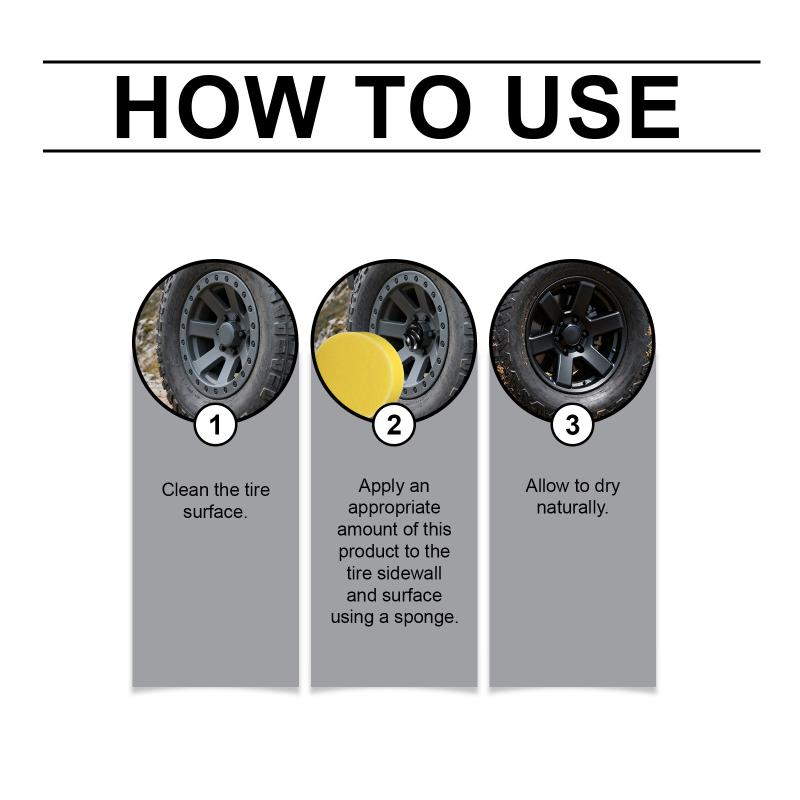 HOW TO USE

1

Clean the tire surface.

2

Apply an appropriate amount of this product to the tire sidewall and surface using a sponge.

3

Allow to dry naturally.