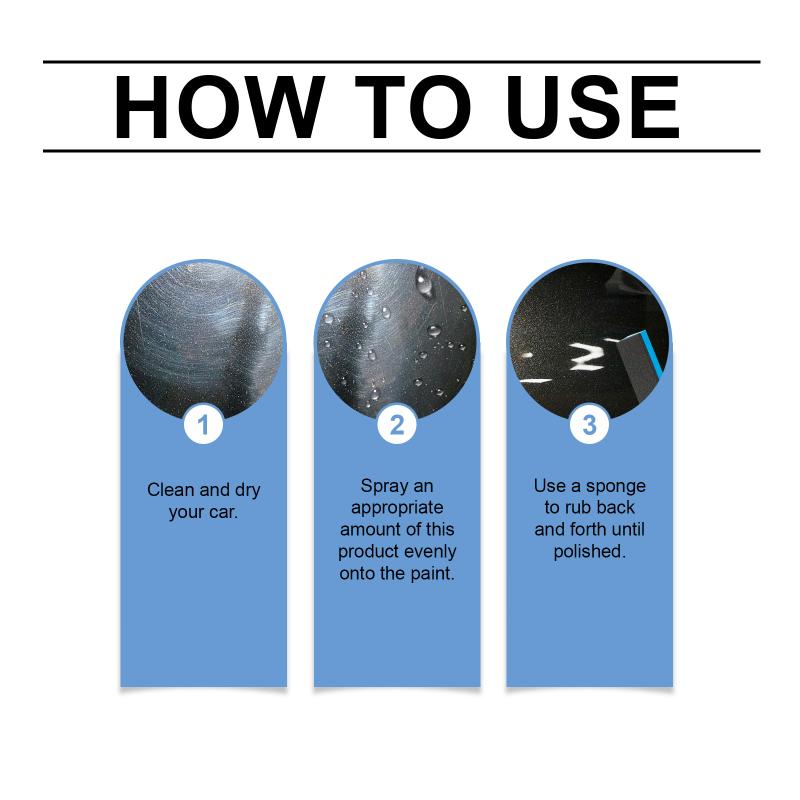 HOW TO USE

1

Clean and dry your car.

2

Spray an appropriate amount of this product evenly onto the paint.

3

Use a sponge to rub back and forth until polished.