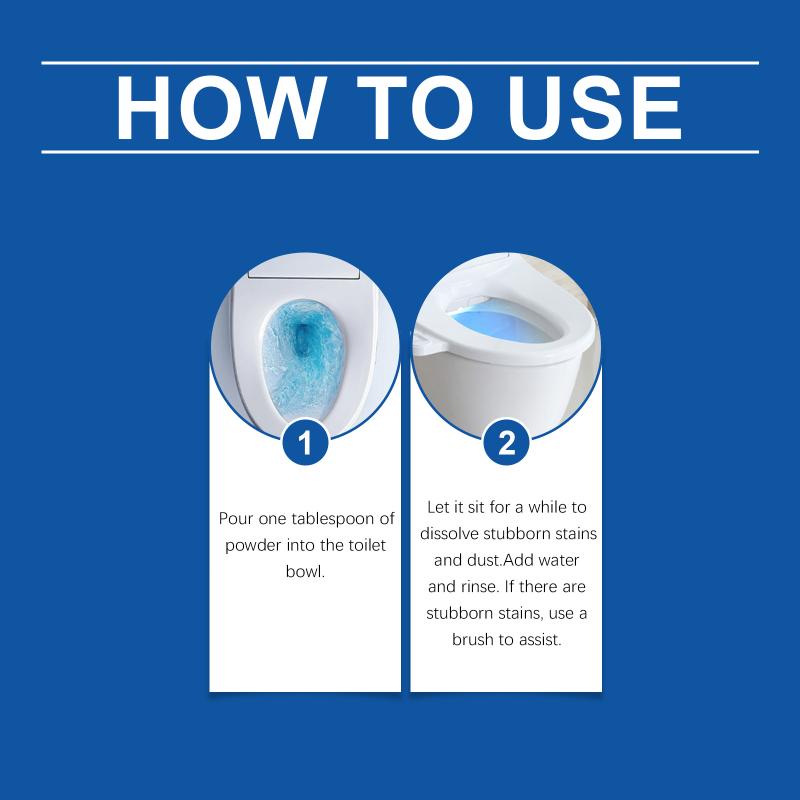 HOW TO USE

1

Pour one tablespoon of powder into the toilet bowl.

2

Let it sit for a while to dissolve stubborn stains and dust.Add water and rinse. If there are stubborn stains, use a brush to assist.