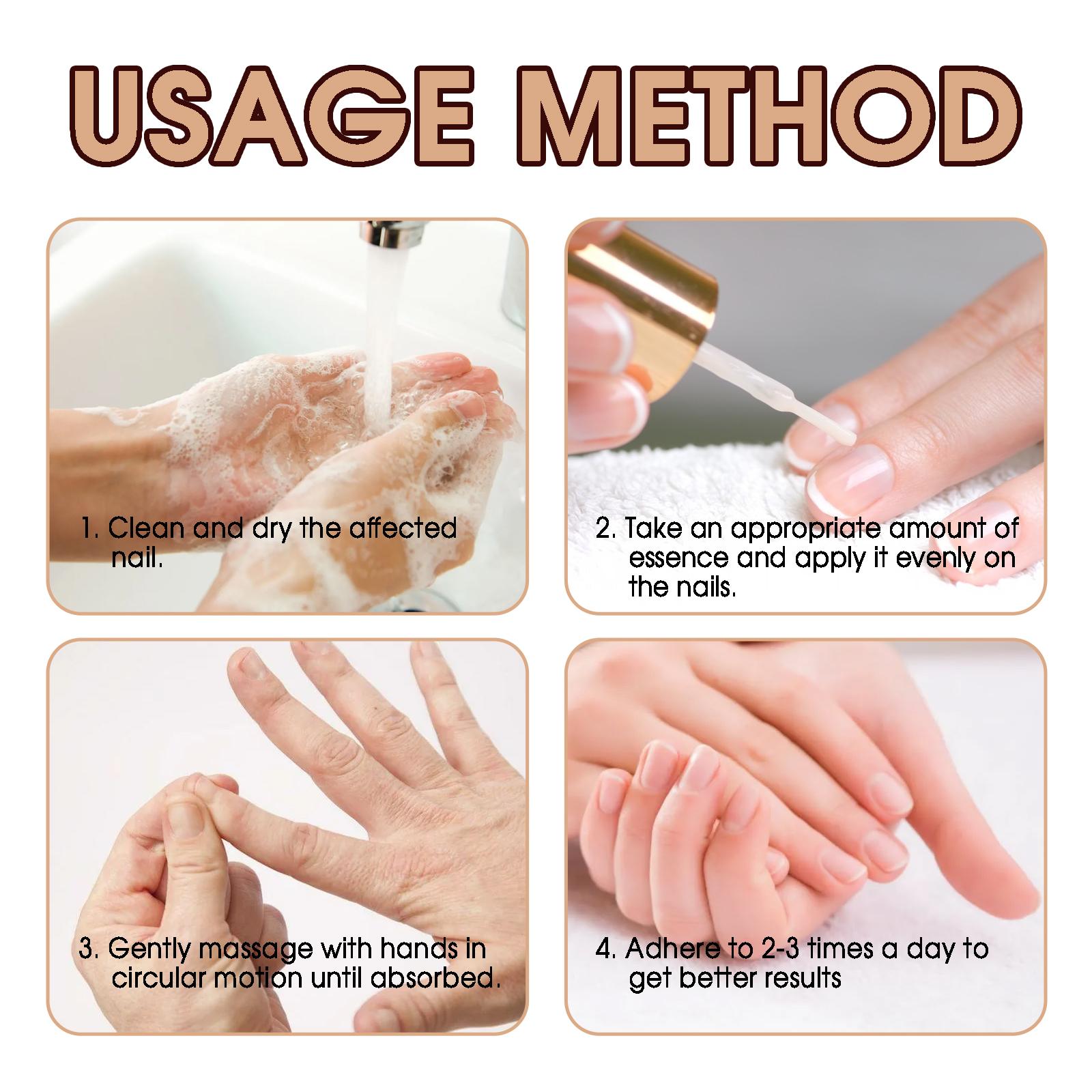 USAGE METHOD

1. Clean and dry the affected nail.

2. Take an appropriate amount of essence and apply it evenly on the nails.

3. Gently massage with hands in circular motion until absorbed.

4. Adhere to 2-3 times a day to get better results