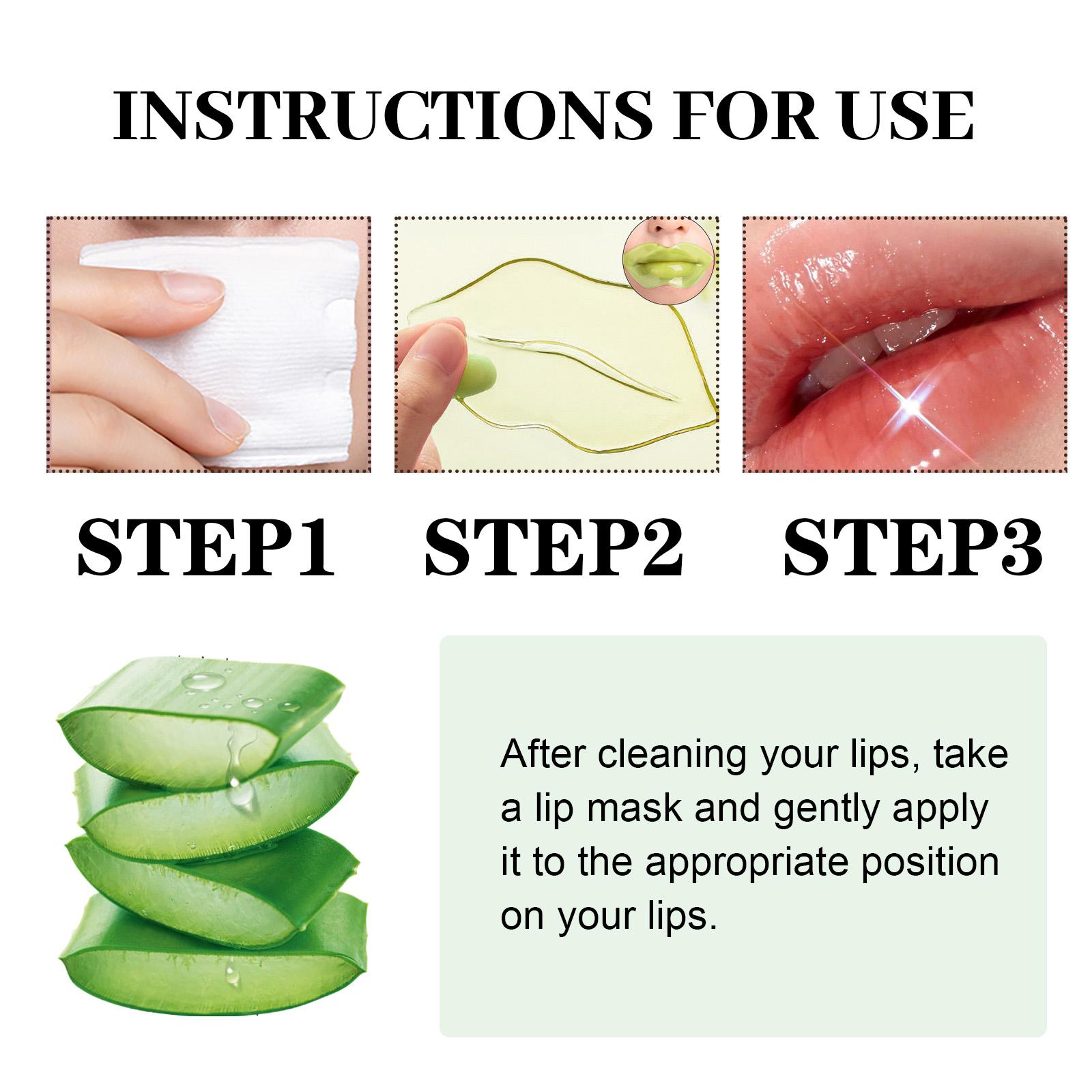 INSTRUCTIONS FOR USE

STEP1 STEP2 STEP3

After cleaning your lips, take a lip mask and gently apply it to the appropriate position on your lips.