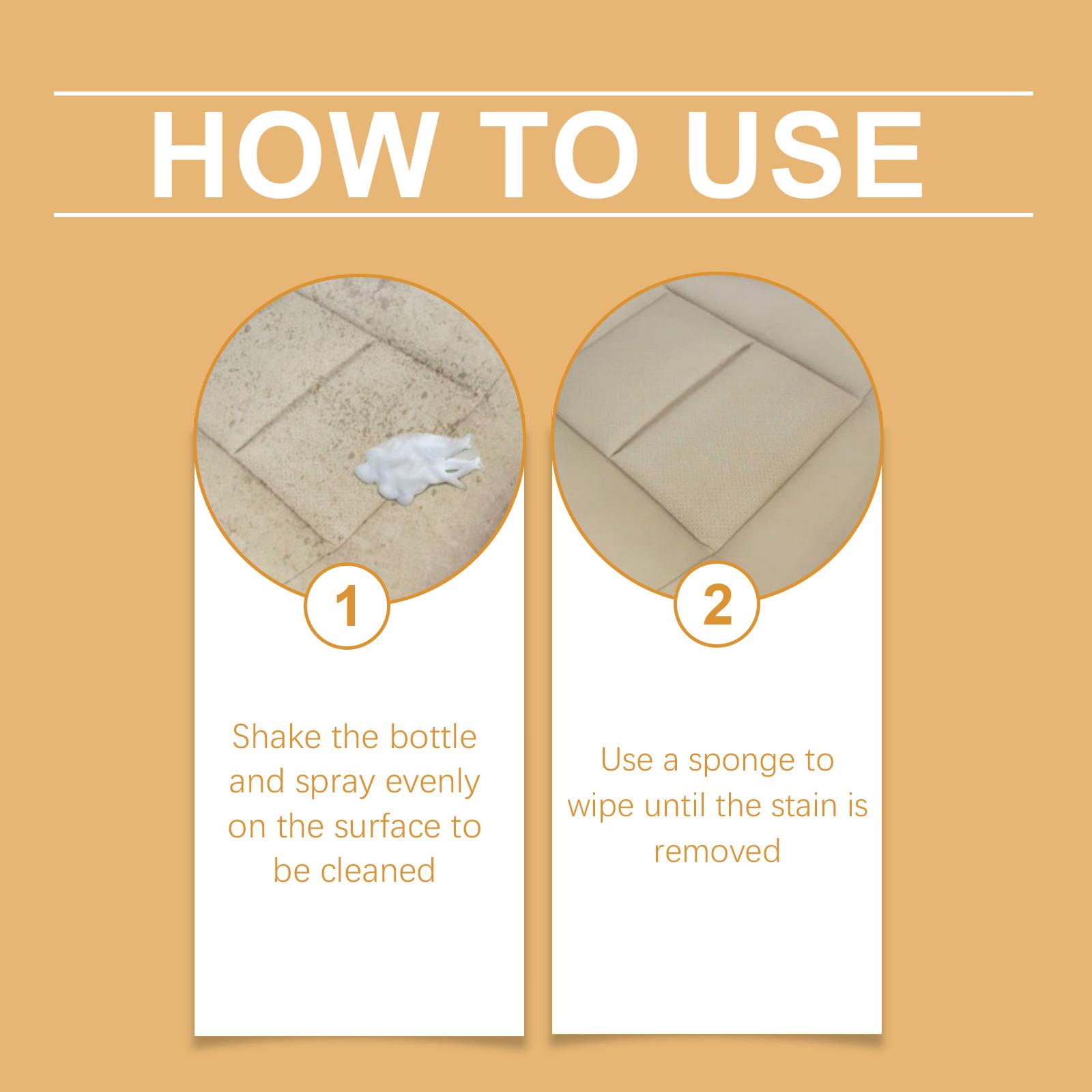 HOW TO USE

1

Shake the bottle and spray evenly on the surface to be cleaned

2

Use a sponge to wipe until the stain is removed