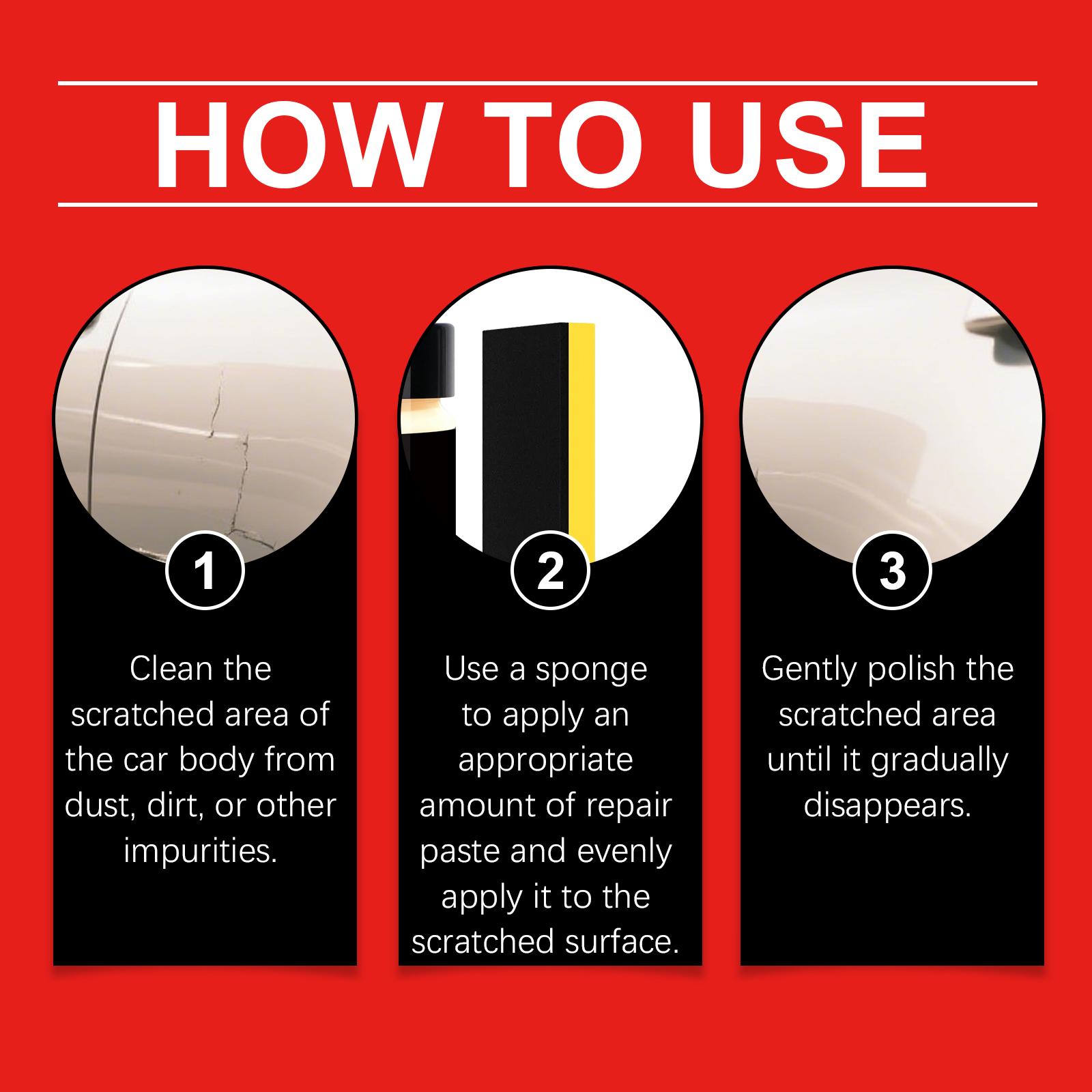 HOW TO USE

1

Clean the scratched area of the car body from dust, dirt, or other impurities.

2

Use a sponge to apply an appropriate amount of repair paste and evenly apply it to the scratched surface.

3

Gently polish the scratched area until it gradually disappears.