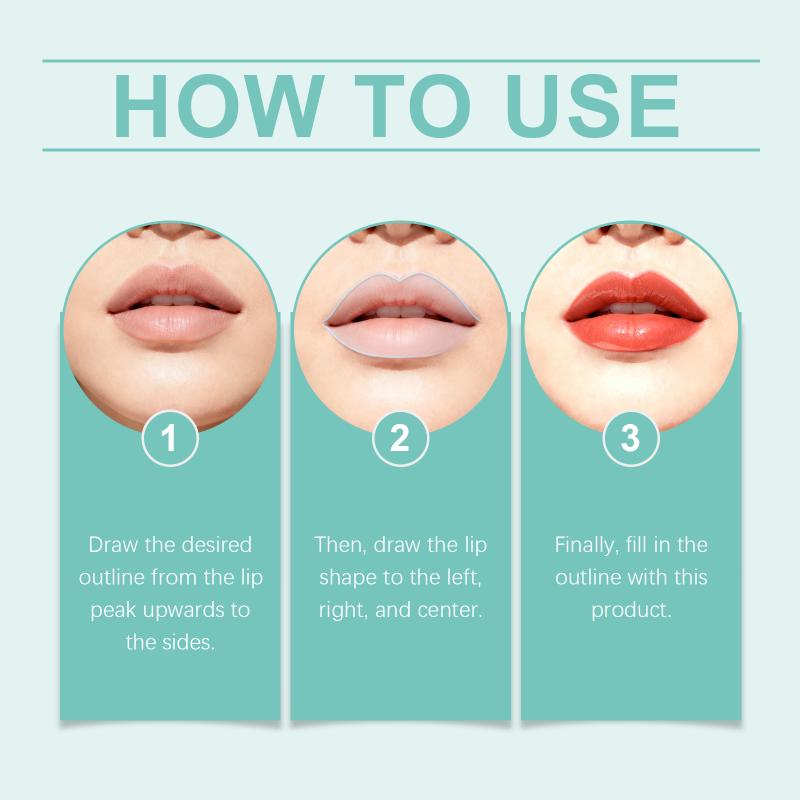 HOW TO USE

1

Draw the desired outline from the lip peak upwards to the sides.

2

Then, draw the lip shape to the left, right, and center.

3

Finally, fill in the outline with this product.