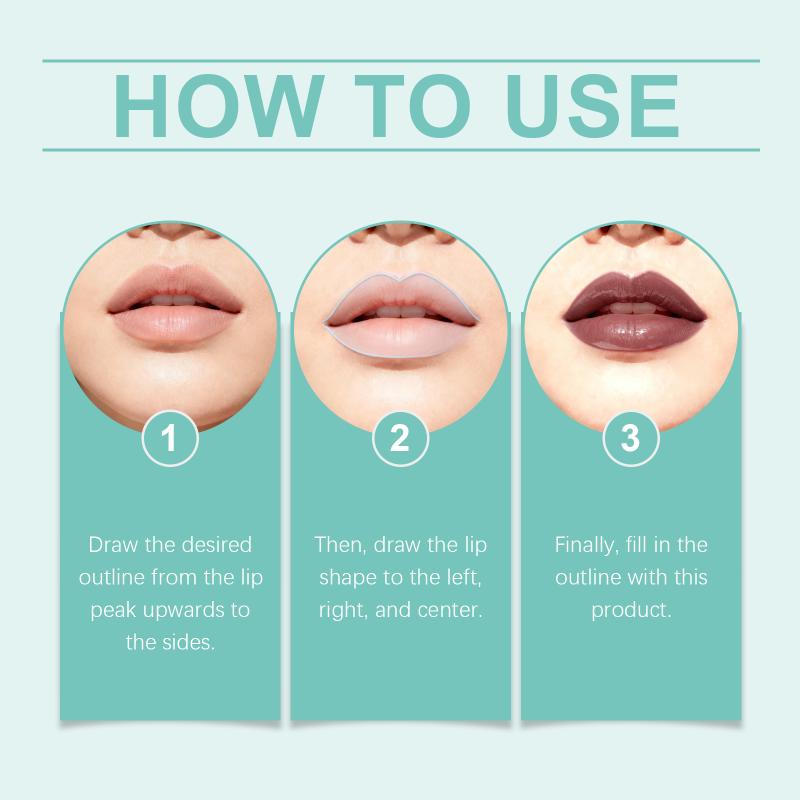 HOW TO USE

1

Draw the desired outline from the lip peak upwards to the sides.

2

Then, draw the lip shape to the left, right, and center.

3

Finally, fill in the outline with this product.