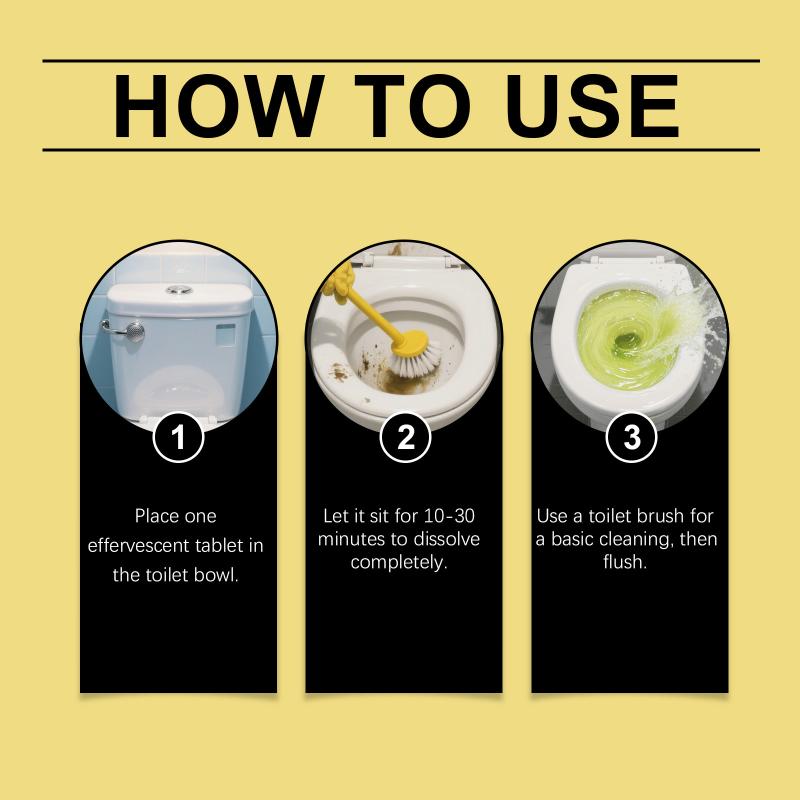 HOW TO USE

1

Place one effervescent tablet in the toilet bowl.

2

Let it sit for 10-30 minutes to dissolve completely.

3

Use a toilet brush for a basic cleaning, then flush.