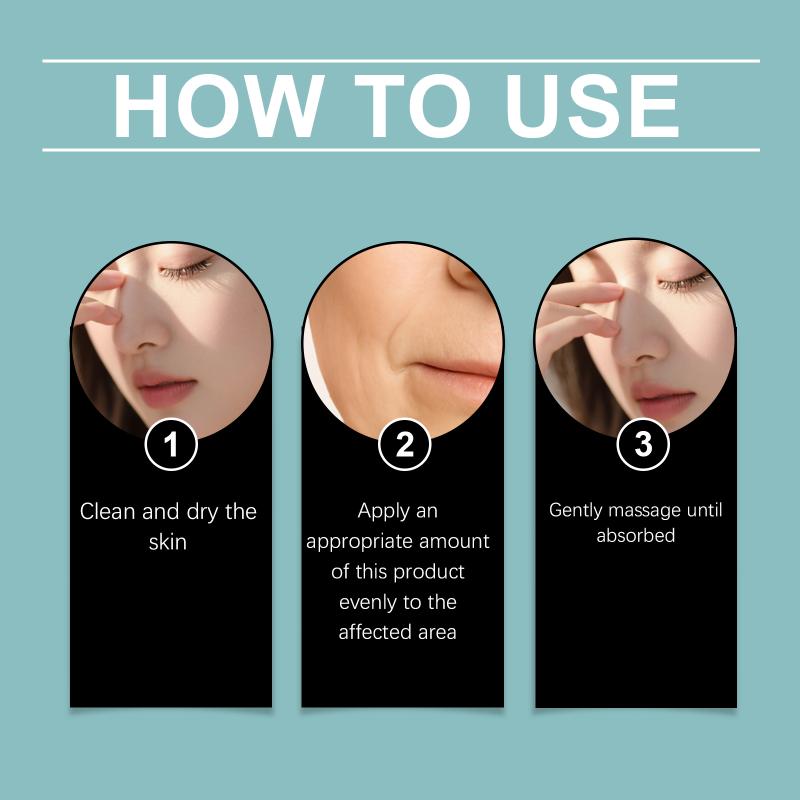 HOW TO USE

1

Clean and dry the skin

2

Apply an appropriate amount of this product evenly to the affected area

3

Gently massage until absorbed