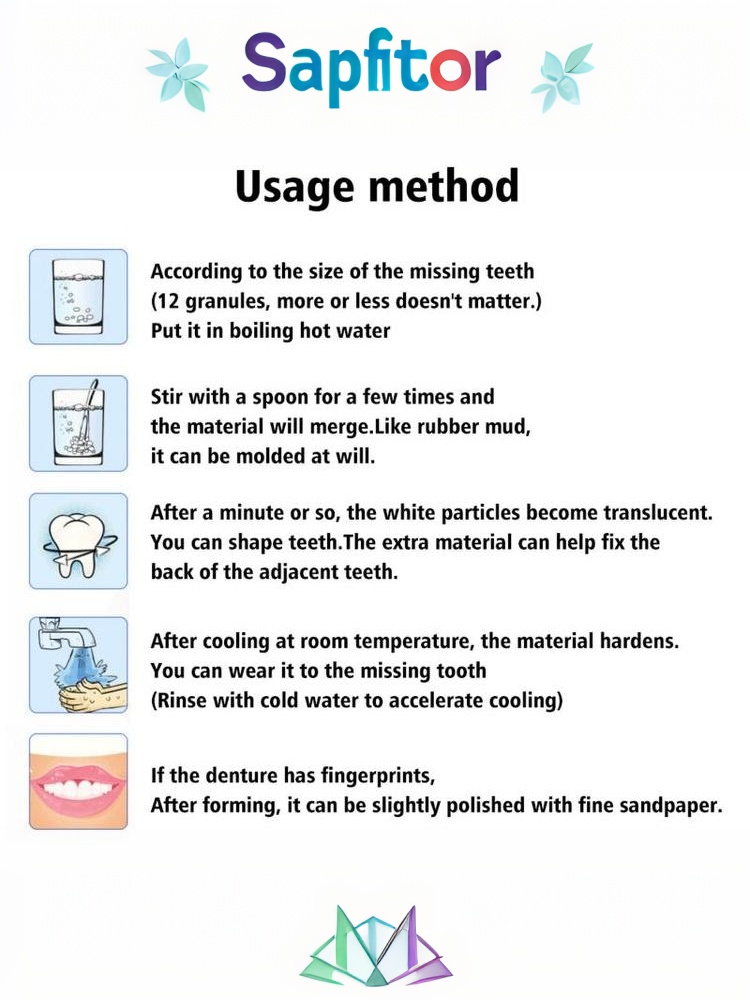 Sapfitor

Usage method

According to the size of the missing teeth (12 granules, more or less doesn't matter.) Put it in boiling hot water

Stir with a spoon for a few times and the material will merge.Like rubber mud, it can be molded at will.

After a minute or so, the white particles become translucent. You can shape teeth.The extra material can help fix the back of the adjacent teeth.

After cooling at room temperature, the material hardens. You can wear it to the missing tooth (Rinse with cold water to accelerate cooling)

If the denture has fingerprints,
After forming, it can be slightly polished with fine sandpaper.