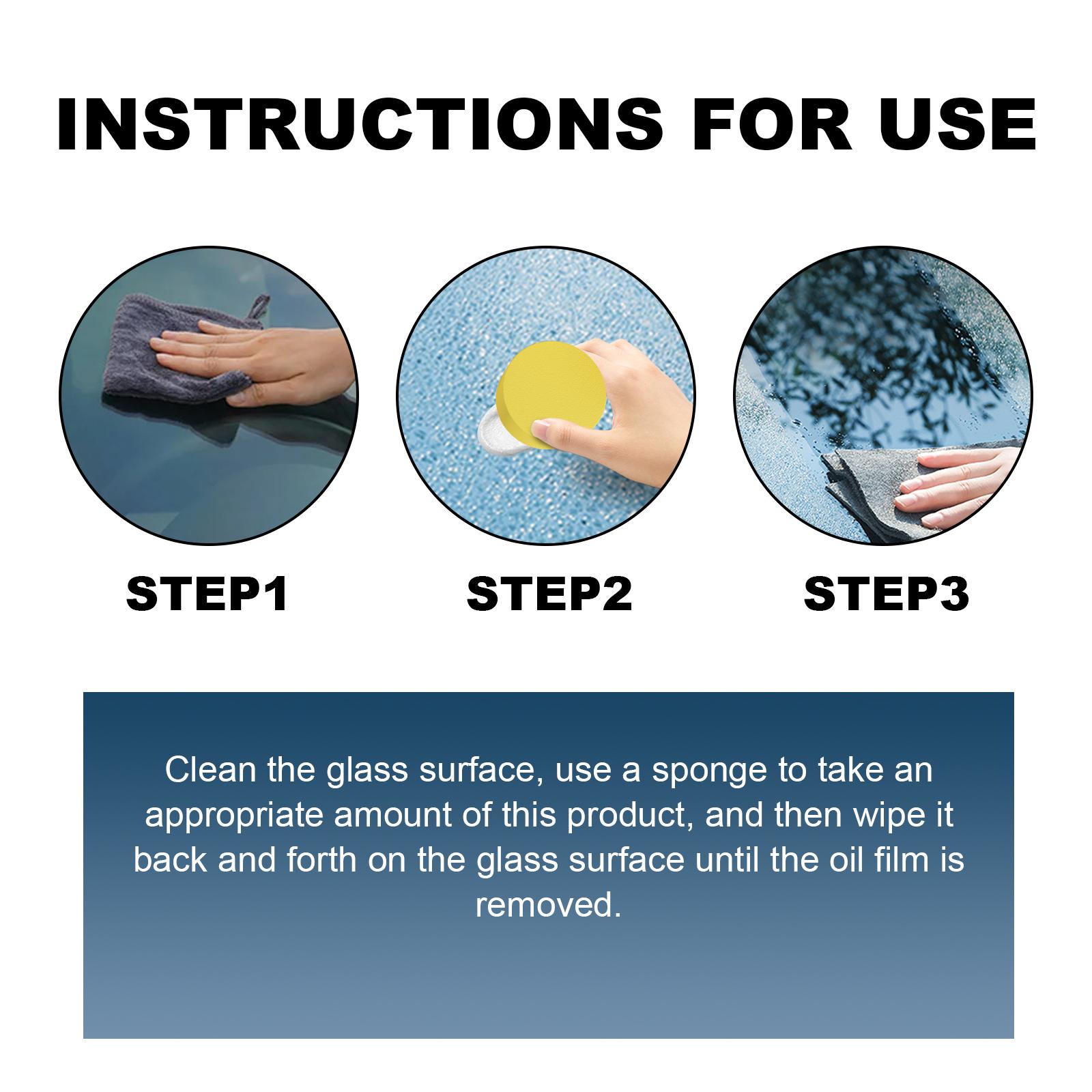 INSTRUCTIONS FOR USE

STEP1

STEP2

STEP3

Clean the glass surface, use a sponge to take an appropriate amount of this product, and then wipe it back and forth on the glass surface until the oil film is removed.