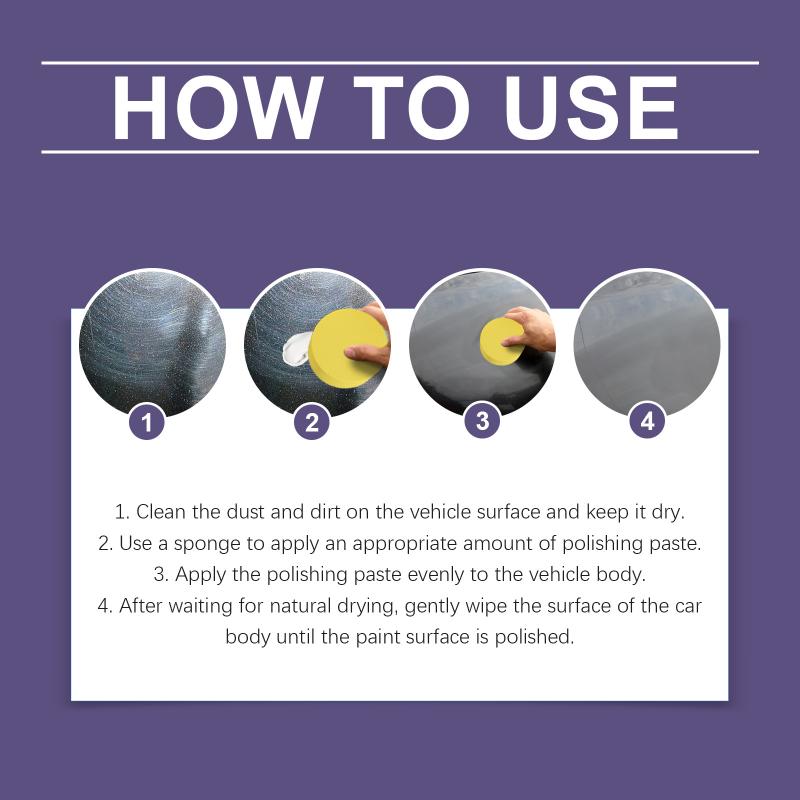 HOW TO USE

1

2

3

4

1. Clean the dust and dirt on the vehicle surface and keep it dry.
2. Use a sponge to apply an appropriate amount of polishing paste.
3. Apply the polishing paste evenly to the vehicle body.
4. After waiting for natural drying, gently wipe the surface of the car body until the paint surface is polished.