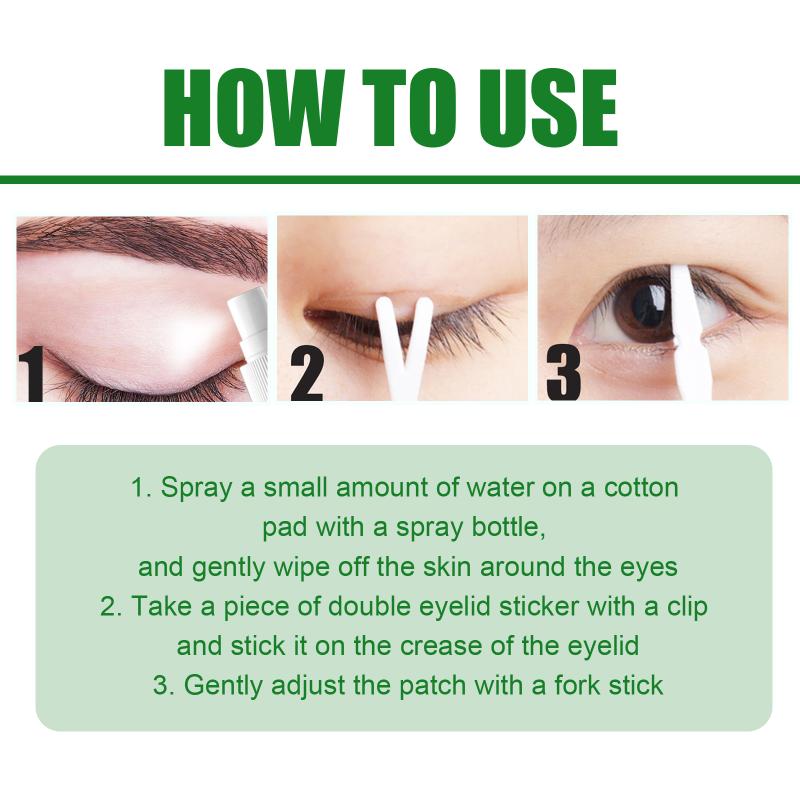 HOW TO USE

1

2

3

1. Spray a small amount of water on a cotton pad with a spray bottle,
and gently wipe off the skin around the eyes
2. Take a piece of double eyelid sticker with a clip and stick it on the crease of the eyelid
3. Gently adjust the patch with a fork stick