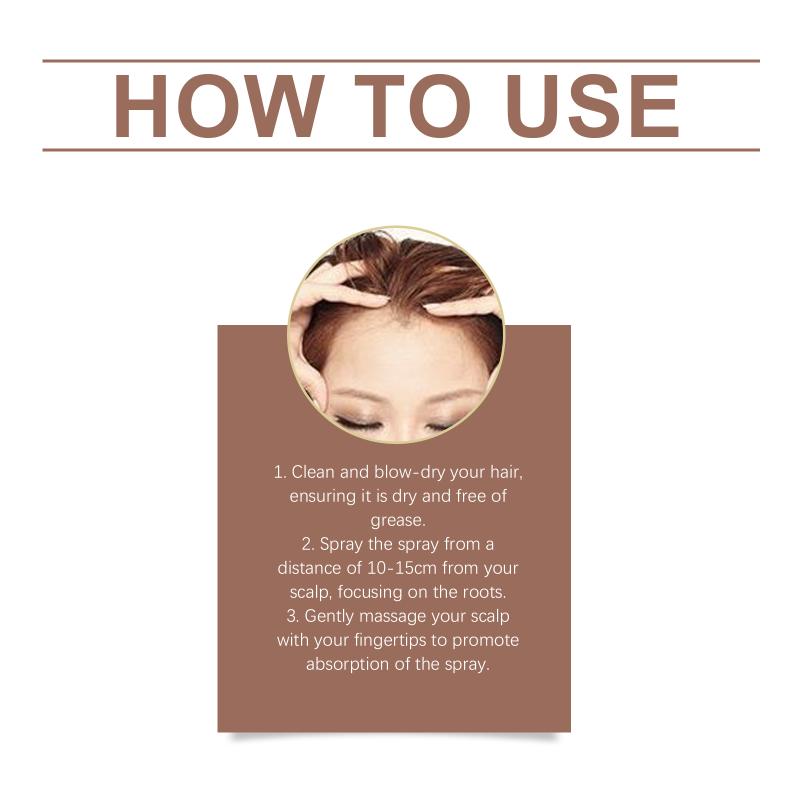 HOW TO USE

1. Clean and blow-dry your hair, ensuring it is dry and free of grease.
2. Spray the spray from a distance of 10-15cm from your scalp, focusing on the roots.
3. Gently massage your scalp with your fingertips to promote absorption of the spray.