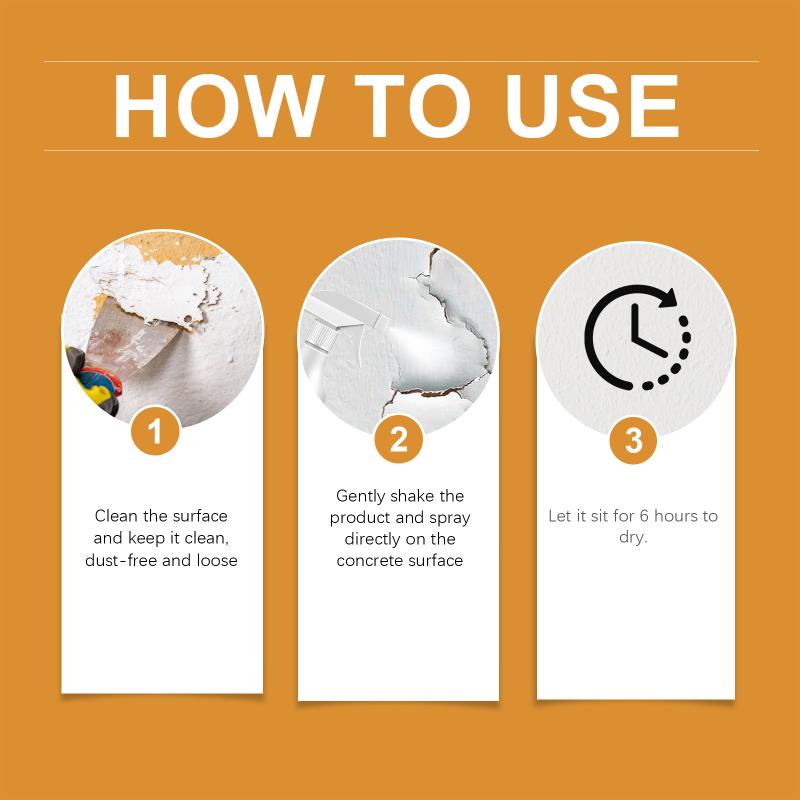 HOW TO USE

1

Clean the surface and keep it clean, dust-free and loose

2

Gently shake the product and spray directly on the concrete surface

3

Let it sit for 6 hours to dry.