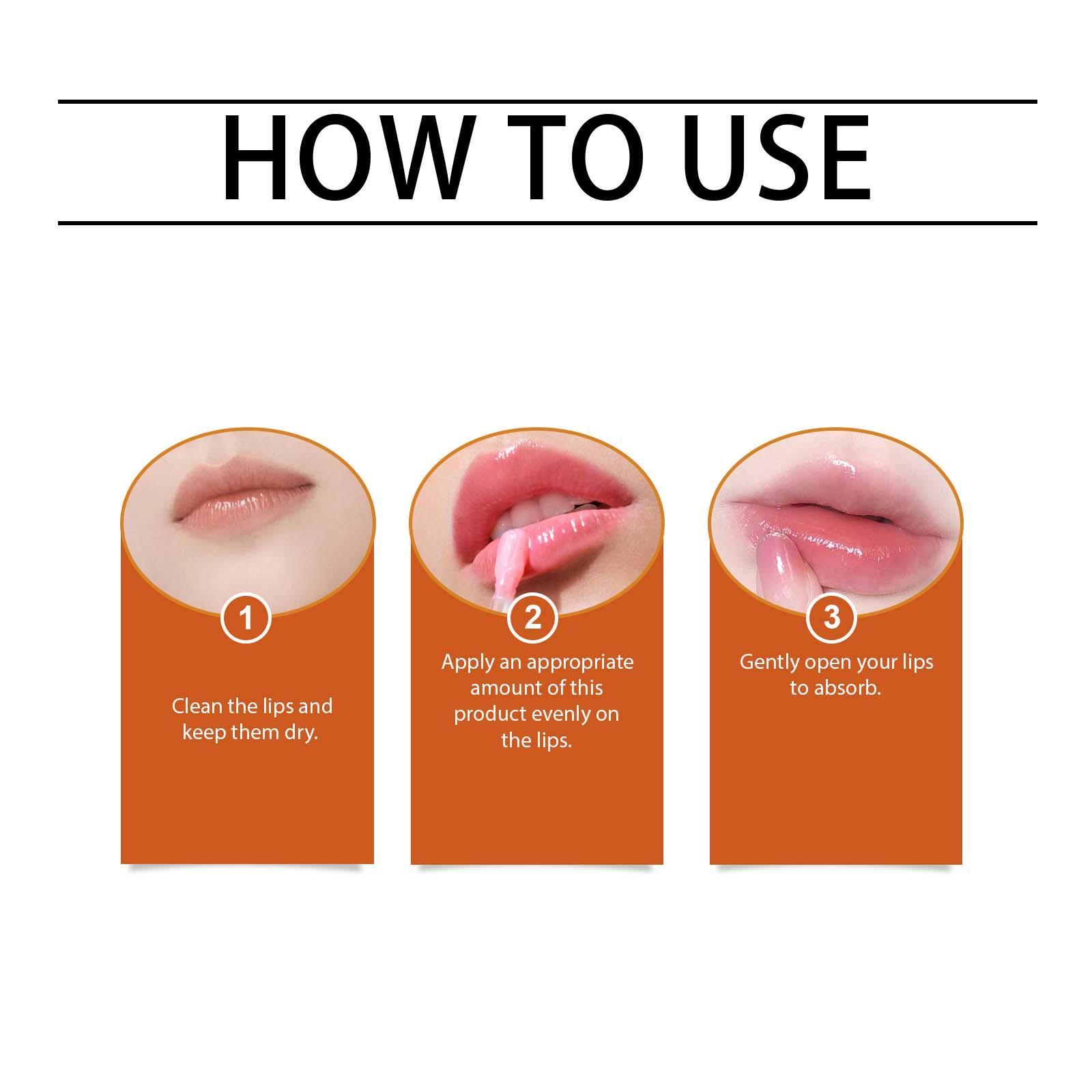 HOW TO USE

1

Clean the lips and keep them dry.

2

Apply an appropriate amount of this product evenly on the lips.

3

Gently open your lips to absorb.