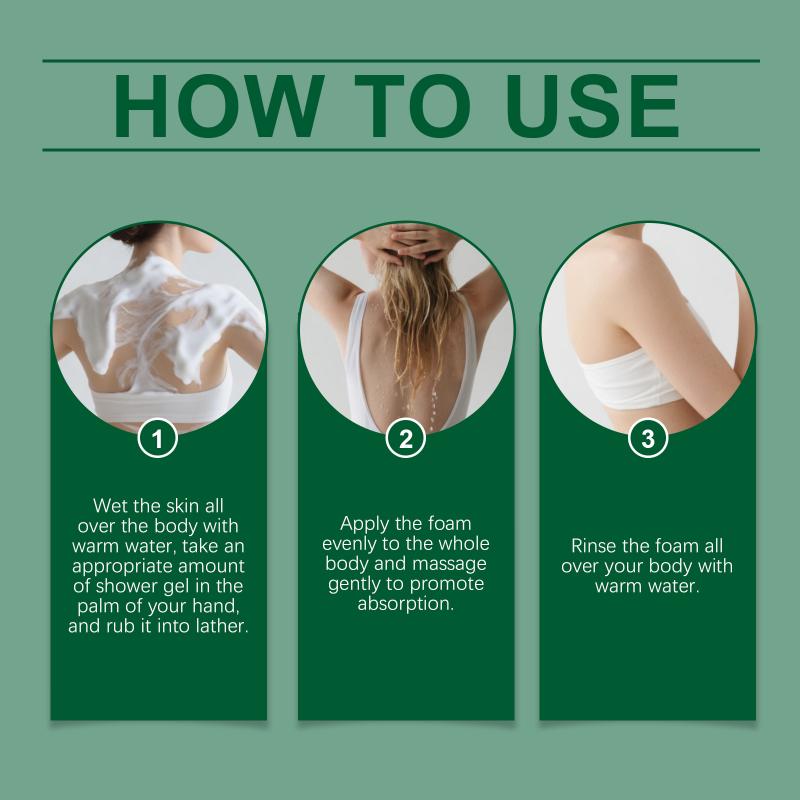 HOW TO USE

1

Wet the skin all over the body with warm water, take an appropriate amount of shower gel in the palm of your hand, and rub it into lather.

2

Apply the foam evenly to the whole body and massage gently to promote absorption.

3

Rinse the foam all over your body with warm water.