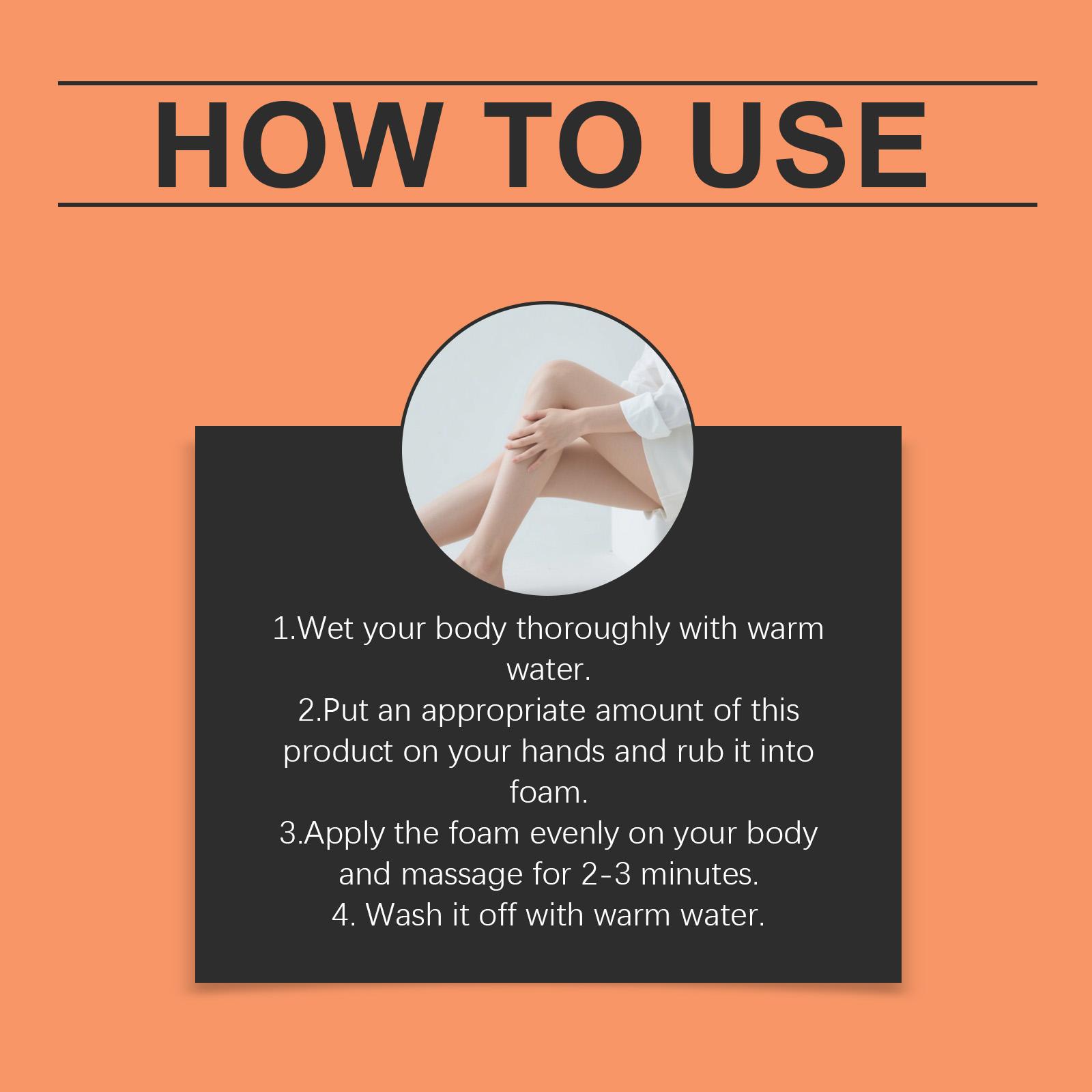 HOW TO USE

1.Wet your body thoroughly with warm water.
2.Put an appropriate amount of this product on your hands and rub it into foam.
3.Apply the foam evenly on your body and massage for 2-3 minutes.
4. Wash it off with warm water.