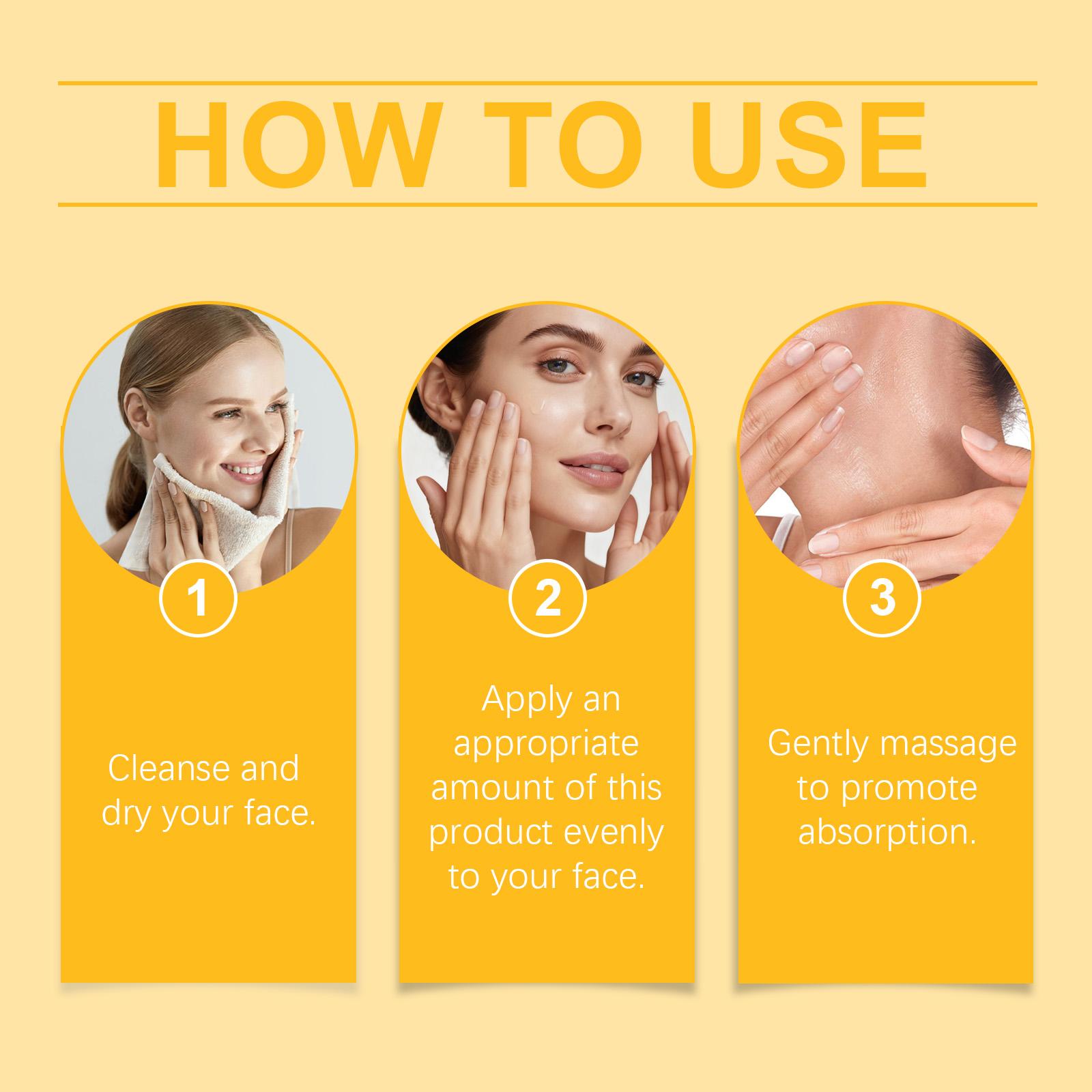 HOW TO USE

1

Cleanse and dry your face.

2

Apply an appropriate amount of this product evenly to your face.

3

Gently massage to promote absorption.