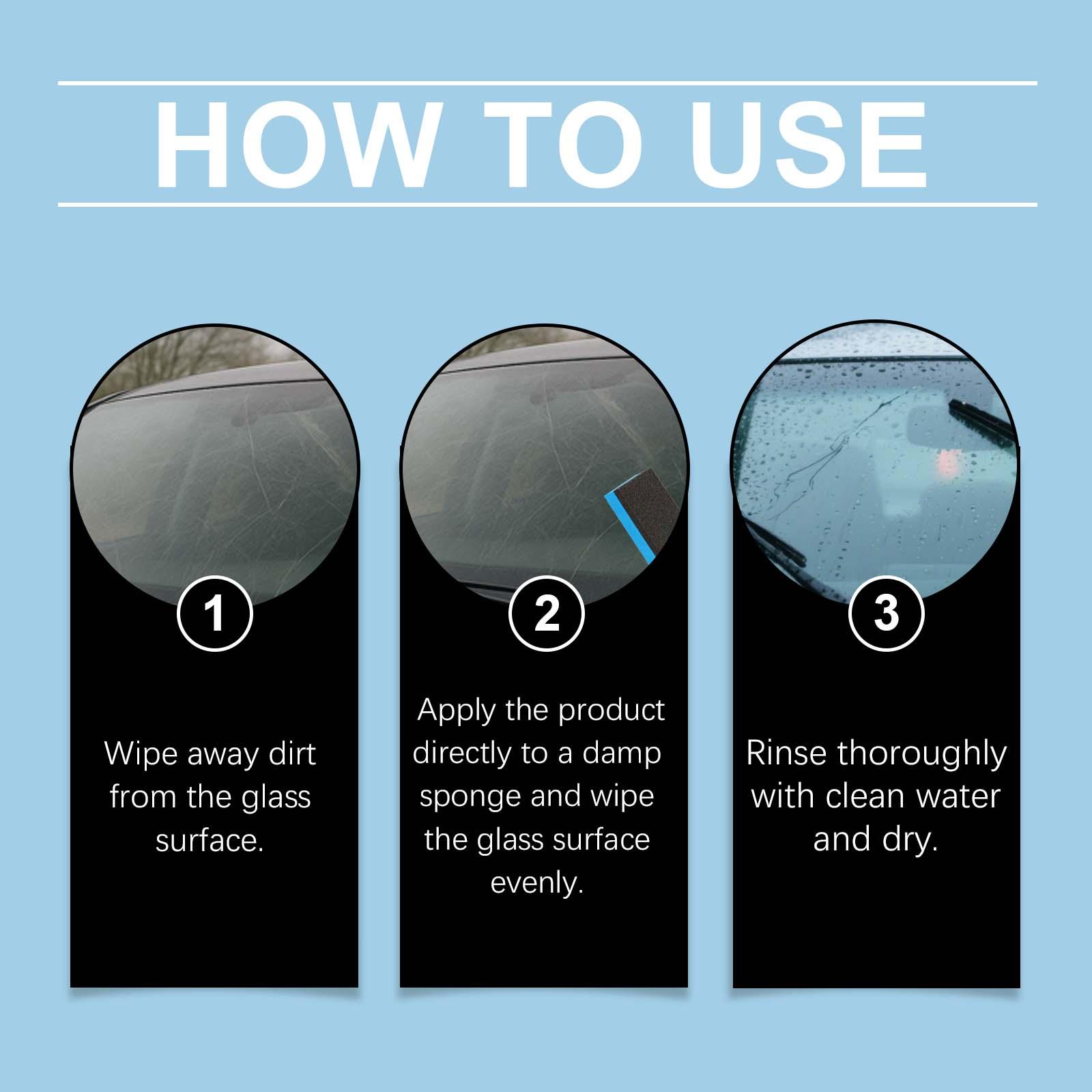 HOW TO USE

1

Wipe away dirt from the glass surface.

2

Apply the product directly to a damp sponge and wipe the glass surface evenly.

3

Rinse thoroughly with clean water and dry.