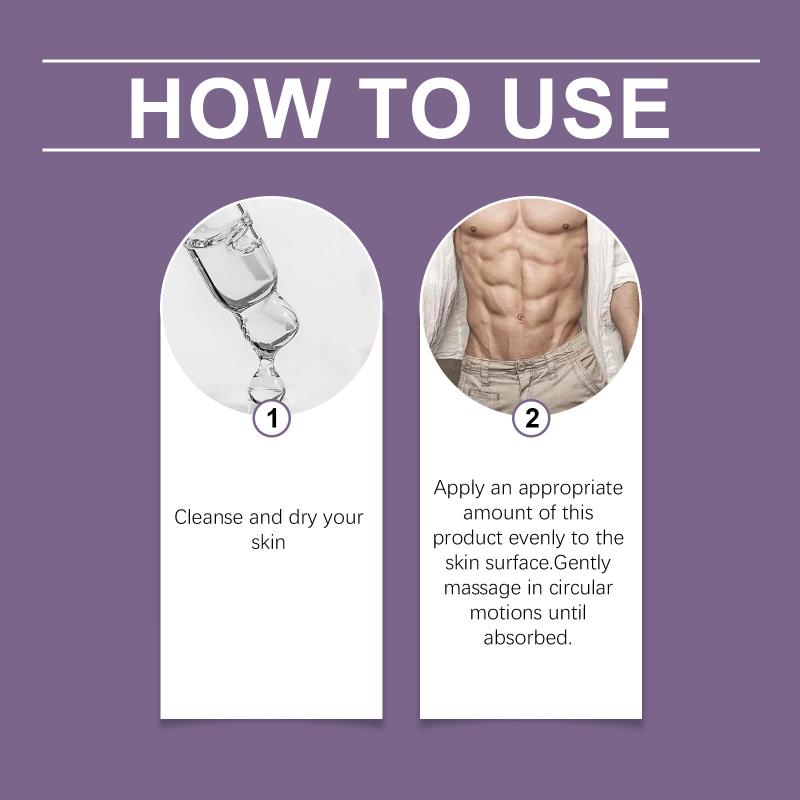 HOW TO USE

1

Cleanse and dry your skin

2

Apply an appropriate amount of this product evenly to the skin surface.Gently massage in circular motions until absorbed.