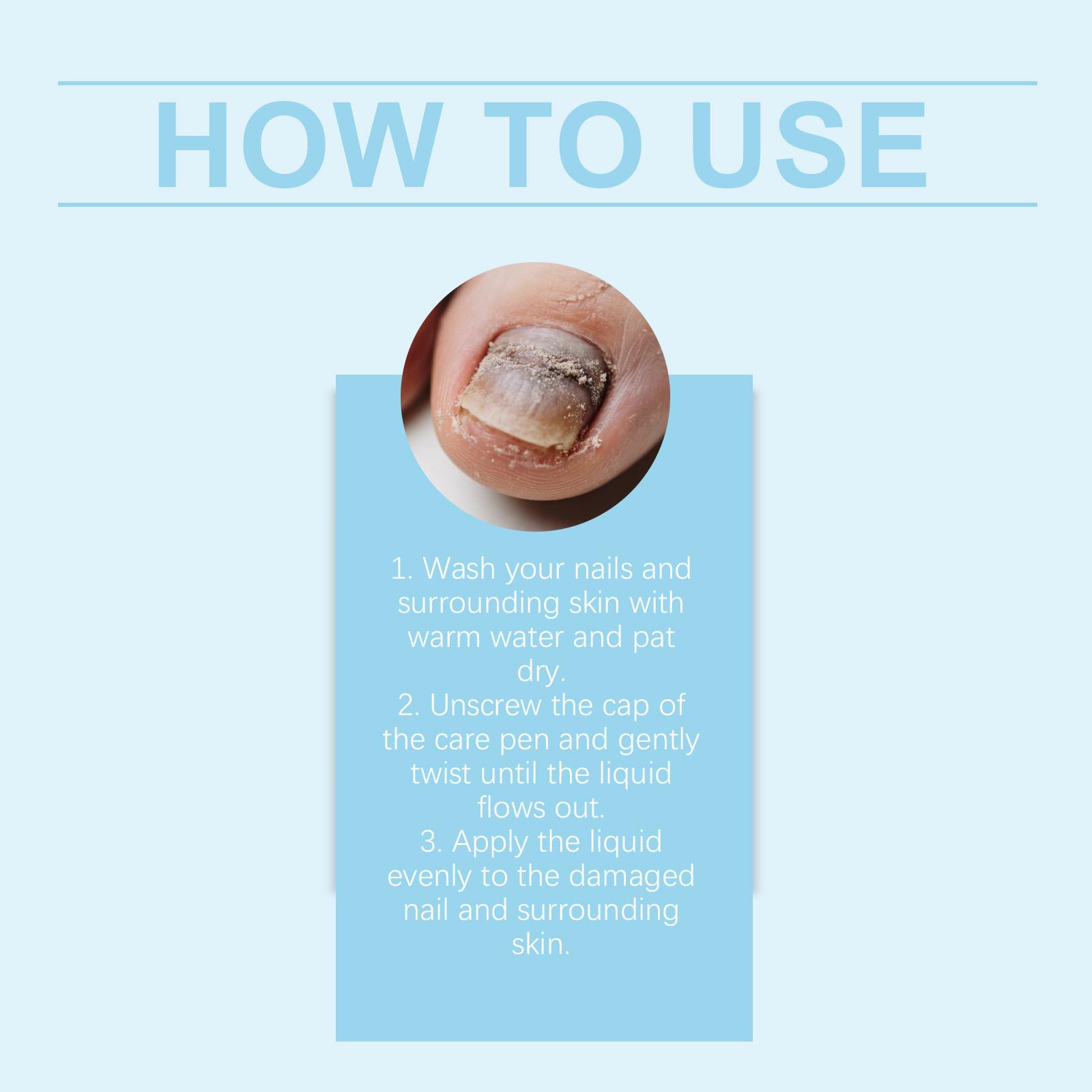 HOW TO USE

1. Wash your nails and surrounding skin with warm water and pat dry.
2. Unscrew the cap of the care pen and gently twist until the liquid flows out.
3. Apply the liquid evenly to the damaged nail and surrounding skin.